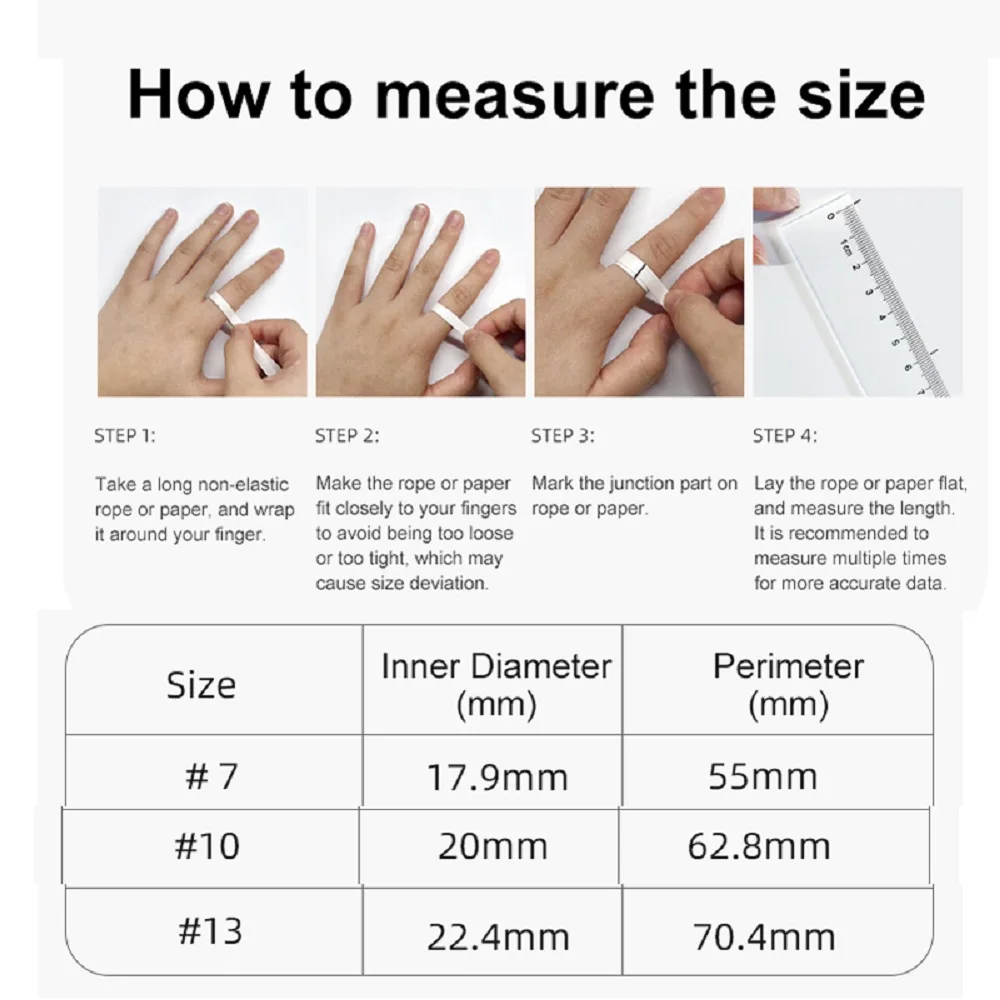 How to measure the size

0 1cm 2 3 4 5 6

STEP 1:

Take a long non-elastic rope or paper, and wrap it around your finger.

STEP 2:

Make the rope or paper fit closely to your fingers to avoid being too loose or too tight, which may cause size deviation.

STEP 3:

Mark the junction part on rope or paper.

STEP 4:

Lay the rope or paper flat, and measure the length. It is recommended to measure multiple times for more accurate data.

| Size | Inner Diameter (mm) | Perimeter (mm) |
|---|---|---|
| # 7 | 17.9mm | 55mm |
| #10 | 20mm | 62.8mm |
| #13 | 22.4mm | 70.4mm |