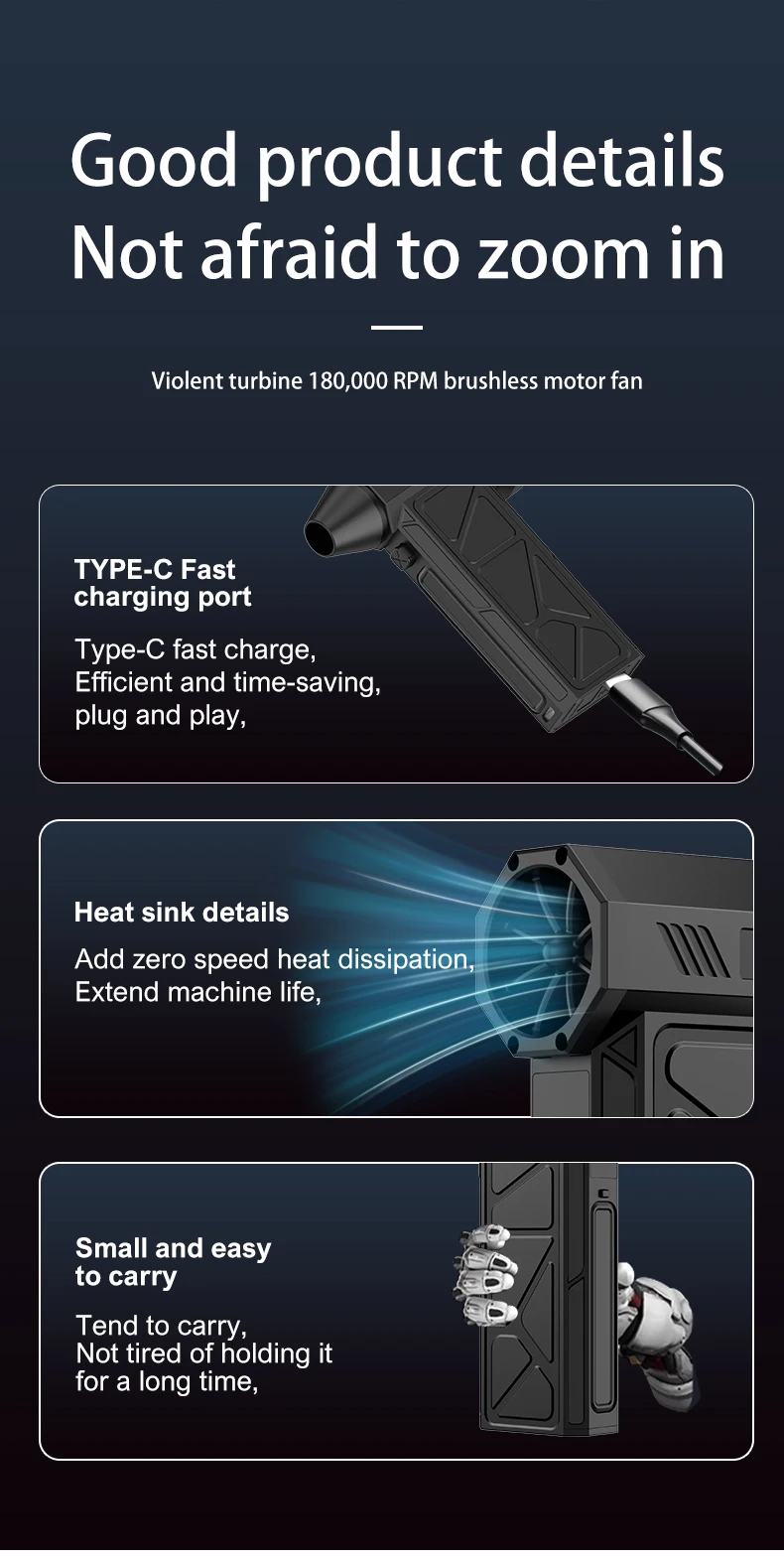 Good product details
Not afraid to zoom in

Violent turbine 180,000 RPM brushless motor fan

TYPE-C Fast charging port

Type-C fast charge,
Efficient and time-saving,
plug and play,

Heat sink details

Add zero speed heat dissipation,
Extend machine life,

Small and easy to carry

Tend to carry,
Not tired of holding it for a long time,