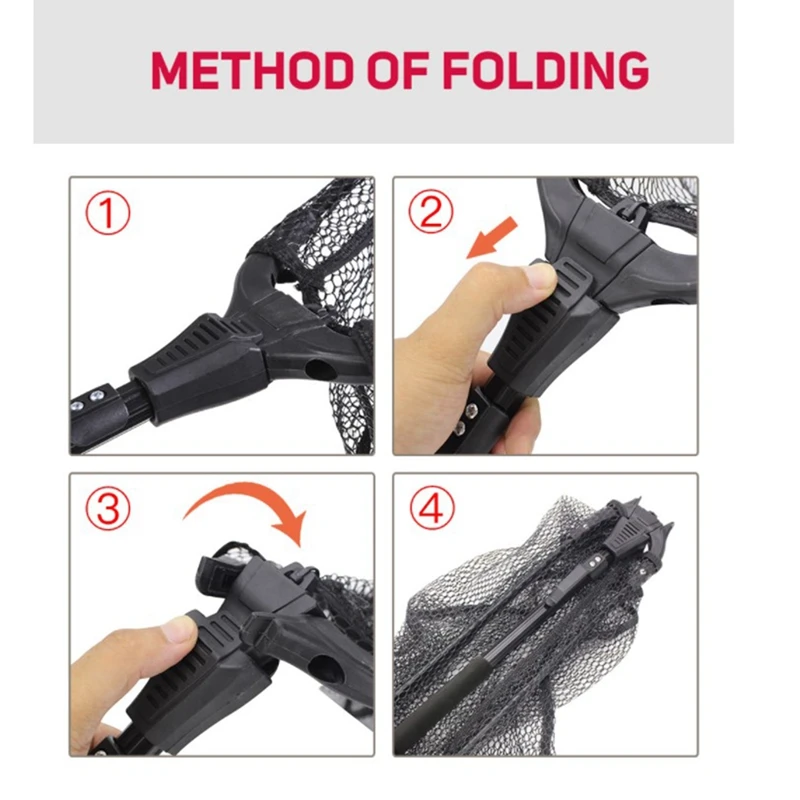 METHOD OF FOLDING

①

②

③

④