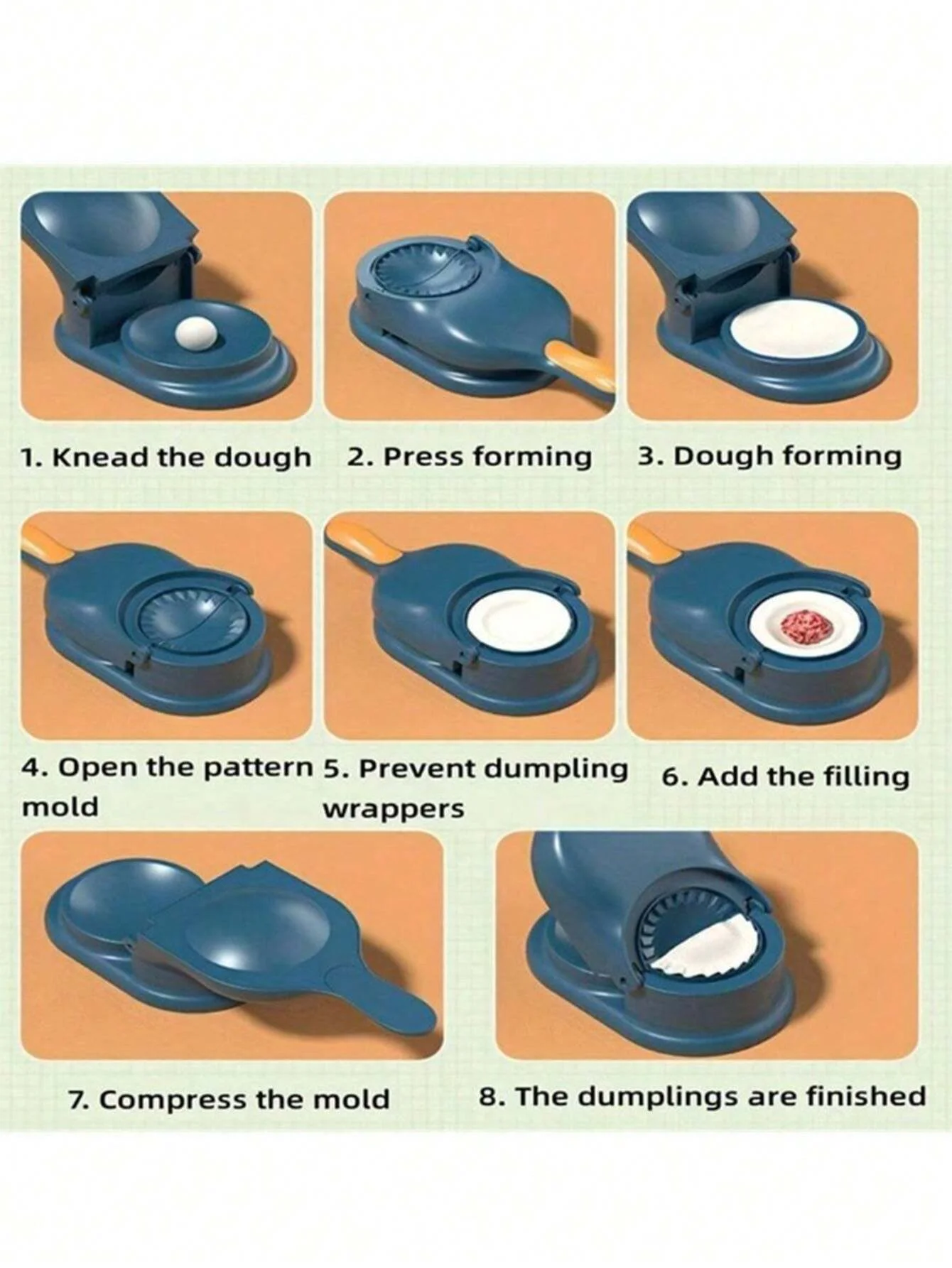 1. Knead the dough

2. Press forming

3. Dough forming

4. Open the pattern mold

5. Prevent dumpling wrappers

6. Add the filling

7. Compress the mold

8. The dumplings are finished