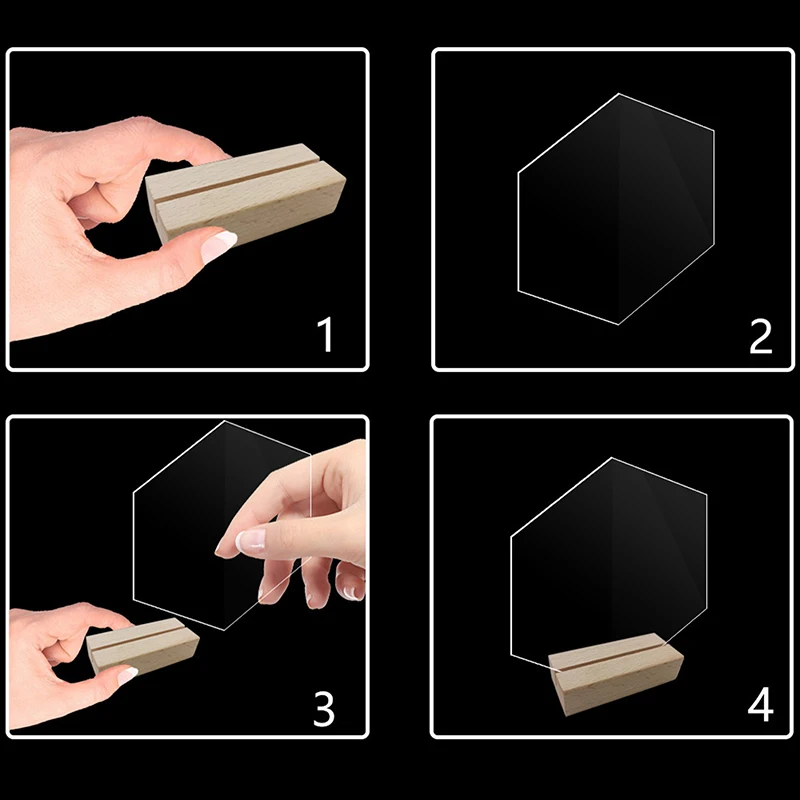 1

2

3

4