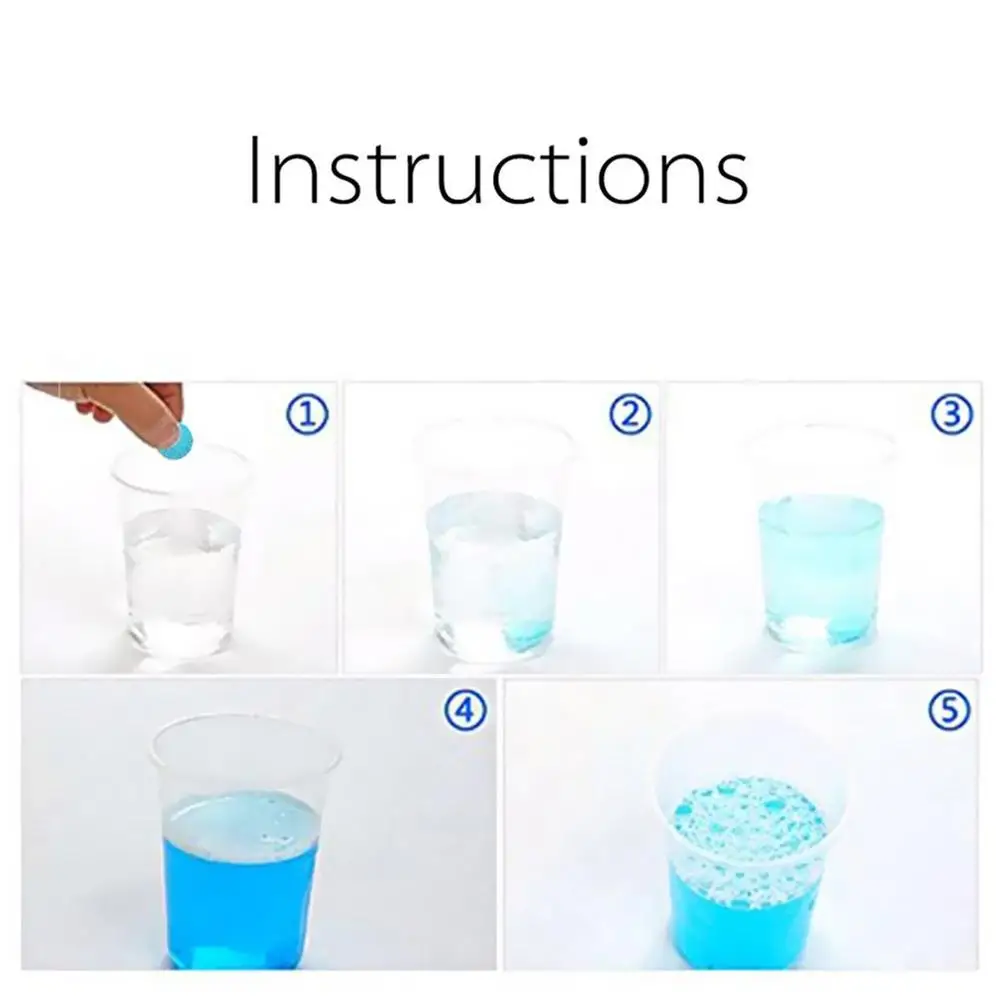 Instructions

①

②

③

④

⑤