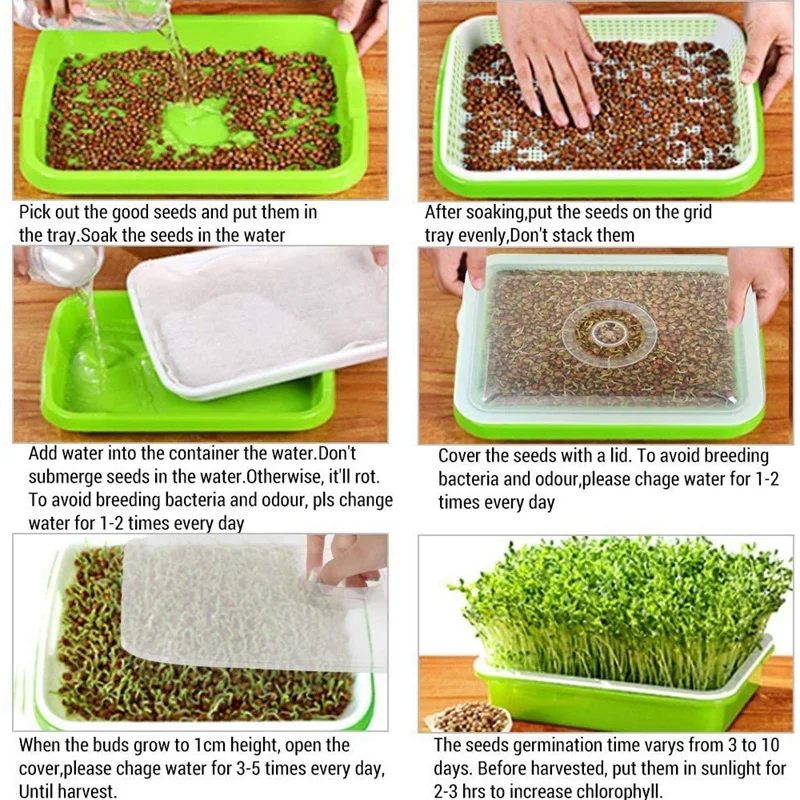 Pick out the good seeds and put them in the tray.Soak the seeds in the water

After soaking,put the seeds on the grid tray evenly,Don't stack them

Add water into the container the water.Don't submerge seeds in the water.Otherwise, it'll rot. To avoid breeding bacteria and odour, pls change water for 1-2 times every day

Cover the seeds with a lid. To avoid breeding bacteria and odour,please chage water for 1-2 times every day

When the buds grow to 1cm height, open the cover,please chage water for 3-5 times every day, Until harvest.

The seeds germination time varys from 3 to 10 days. Before harvested, put them in sunlight for 2-3 hrs to increase chlorophyll.