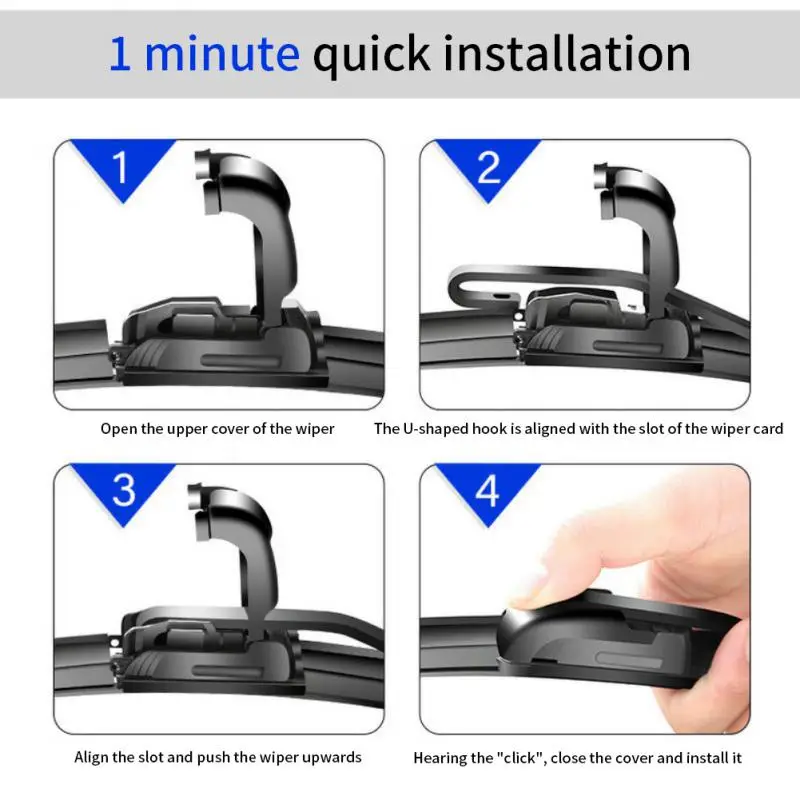 1 minute quick installation

1

Open the upper cover of the wiper

2

The U-shaped hook is aligned with the slot of the wiper card

3

Align the slot and push the wiper upwards

4

Hearing the "click", close the cover and install it