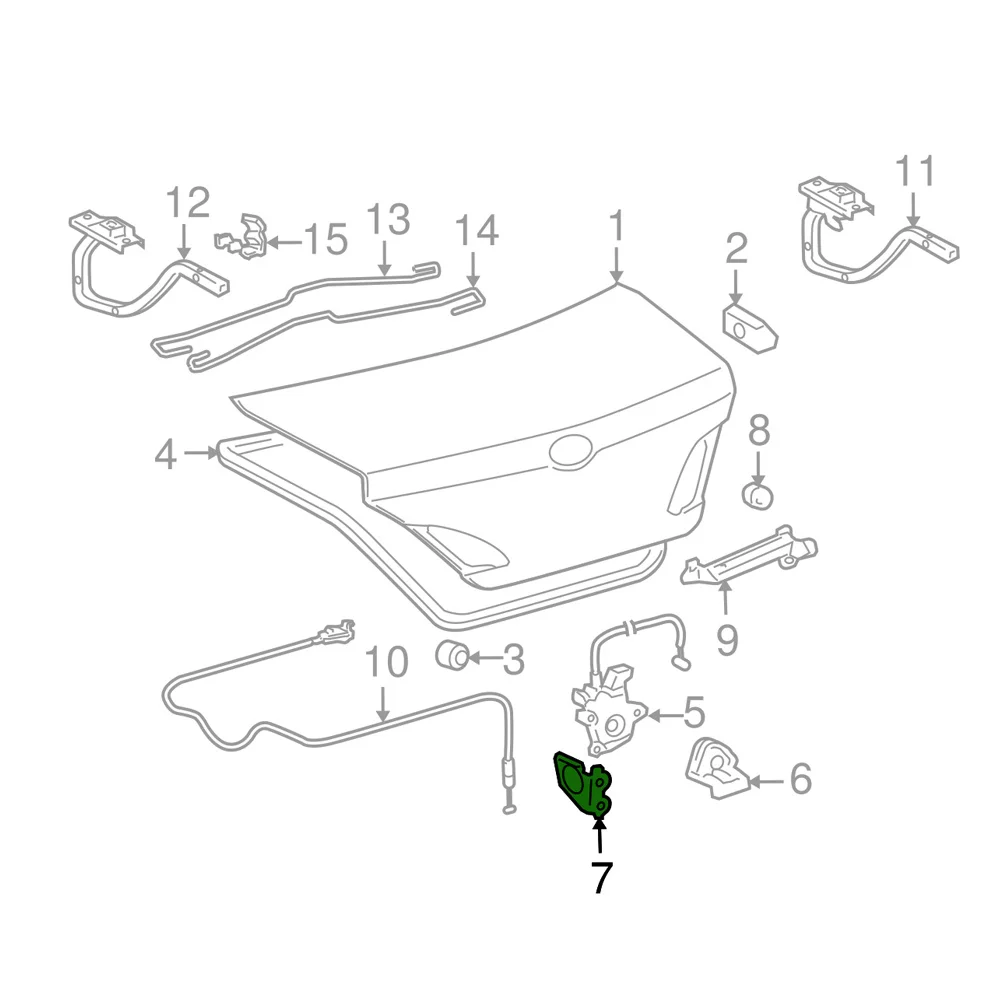 12
15
13
14
1
2
11
4
8
9
10
3
5
6
7