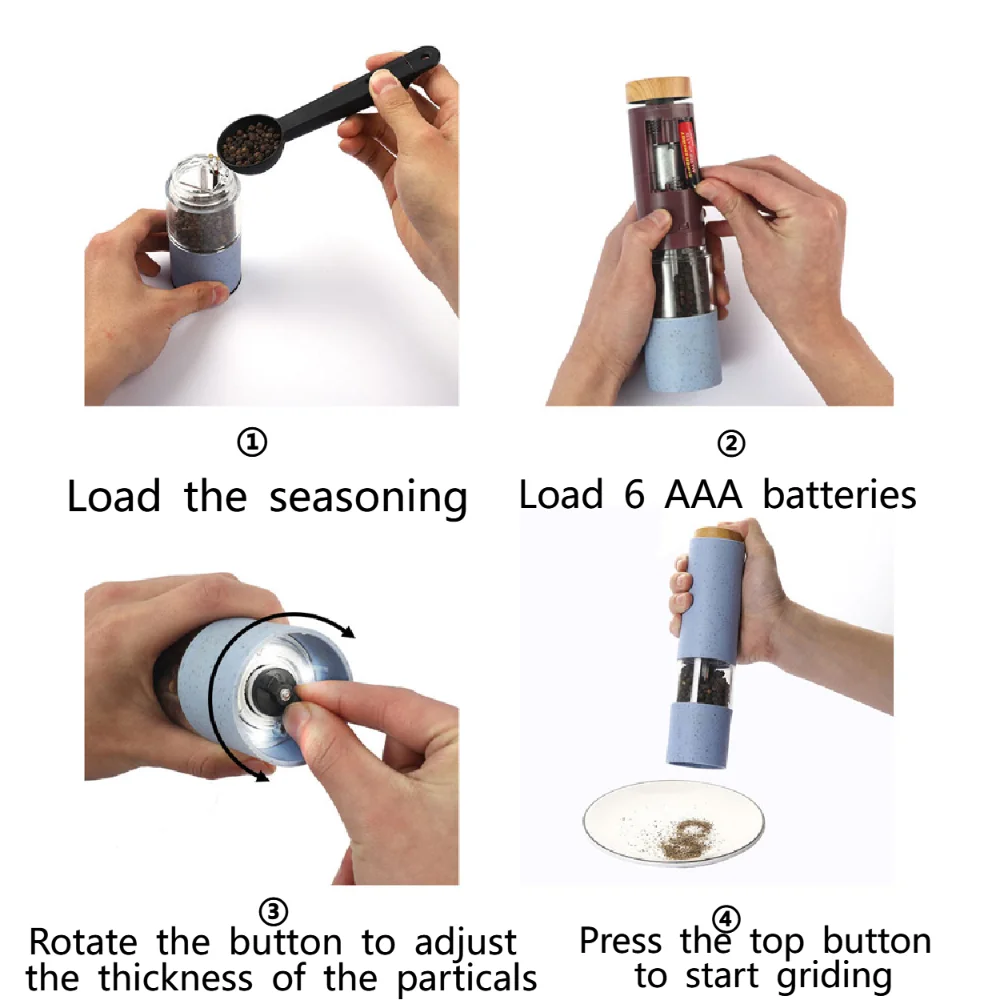 ①
Load the seasoning

②
Load 6 AAA batteries

③
Rotate the button to adjust the thickness of the particals

④
Press the top button to start griding