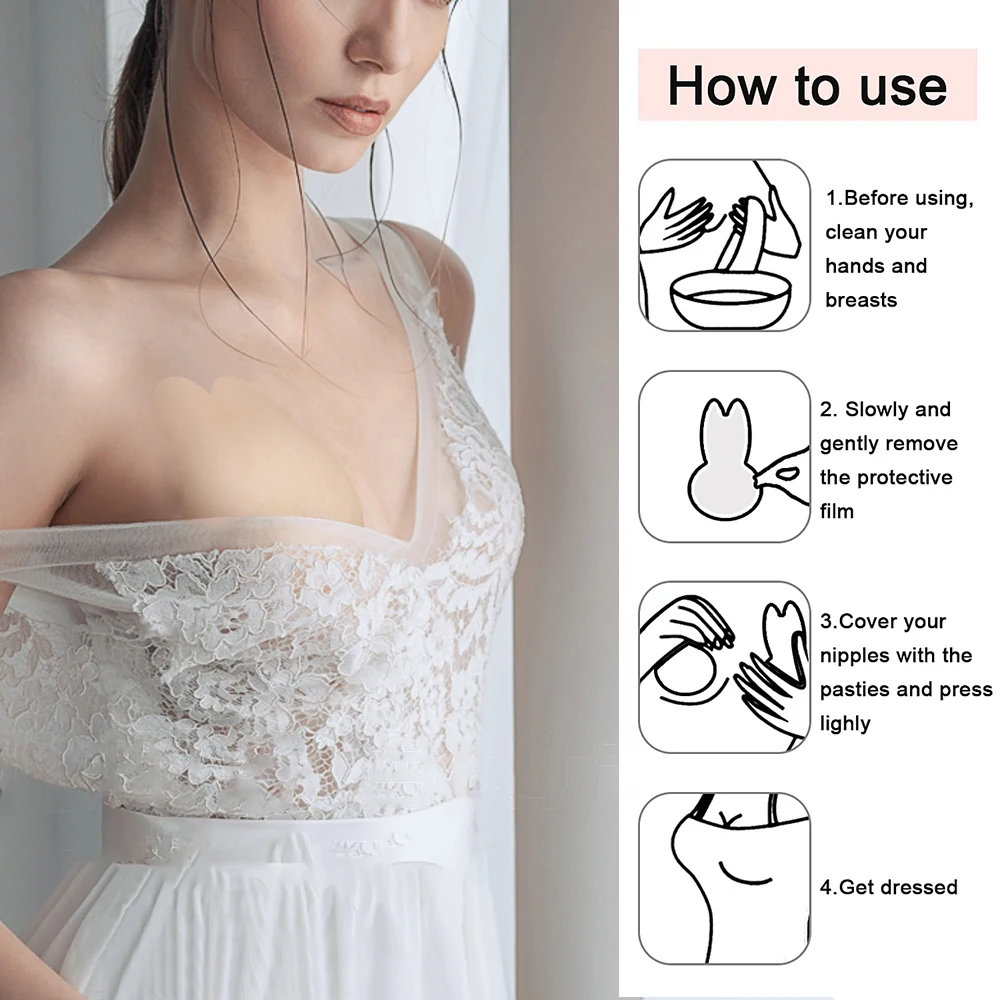 How to use

1.Before using, clean your hands and breasts

2. Slowly and gently remove the protective film

3.Cover your nipples with the pasties and press lighly

4.Get dressed