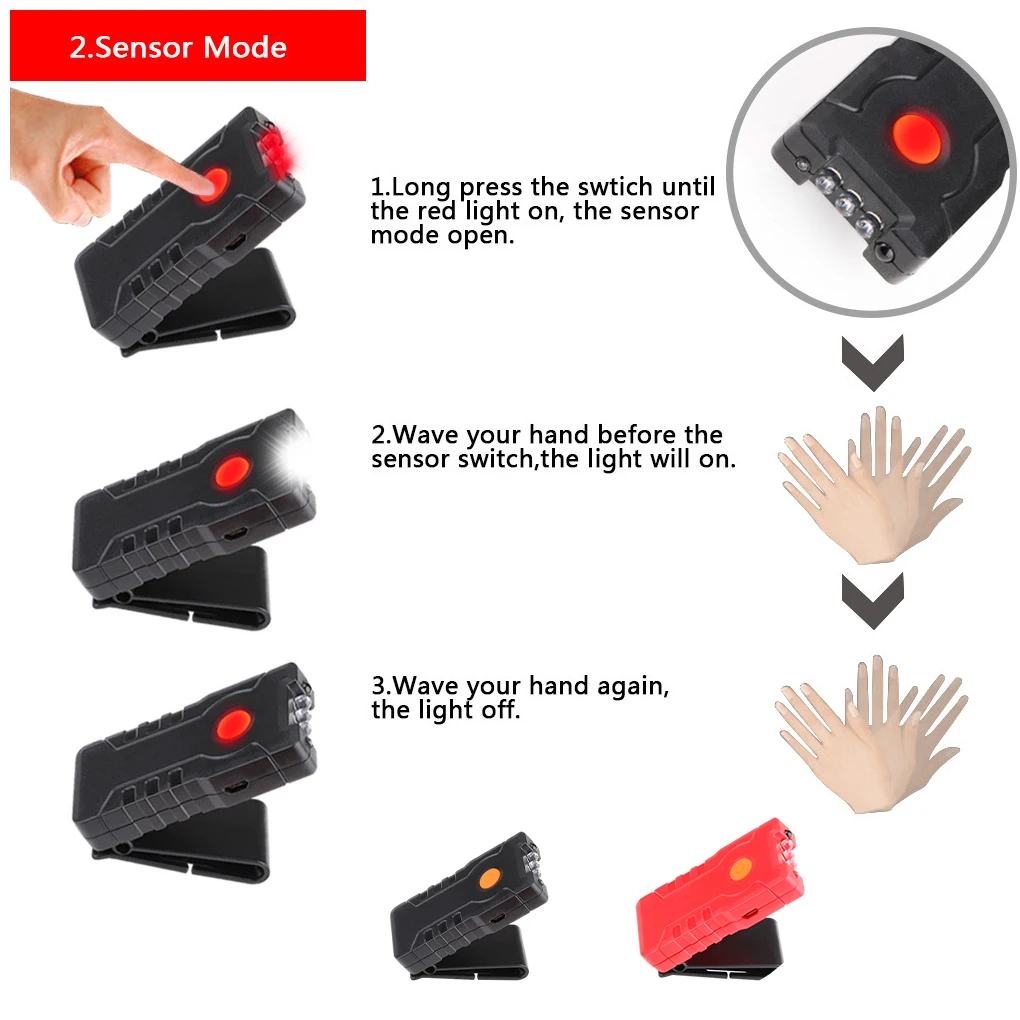 2.Sensor Mode

1.Long press the swtich until the red light on, the sensor mode open.

2.Wave your hand before the sensor switch,the light will on.

3.Wave your hand again, the light off.