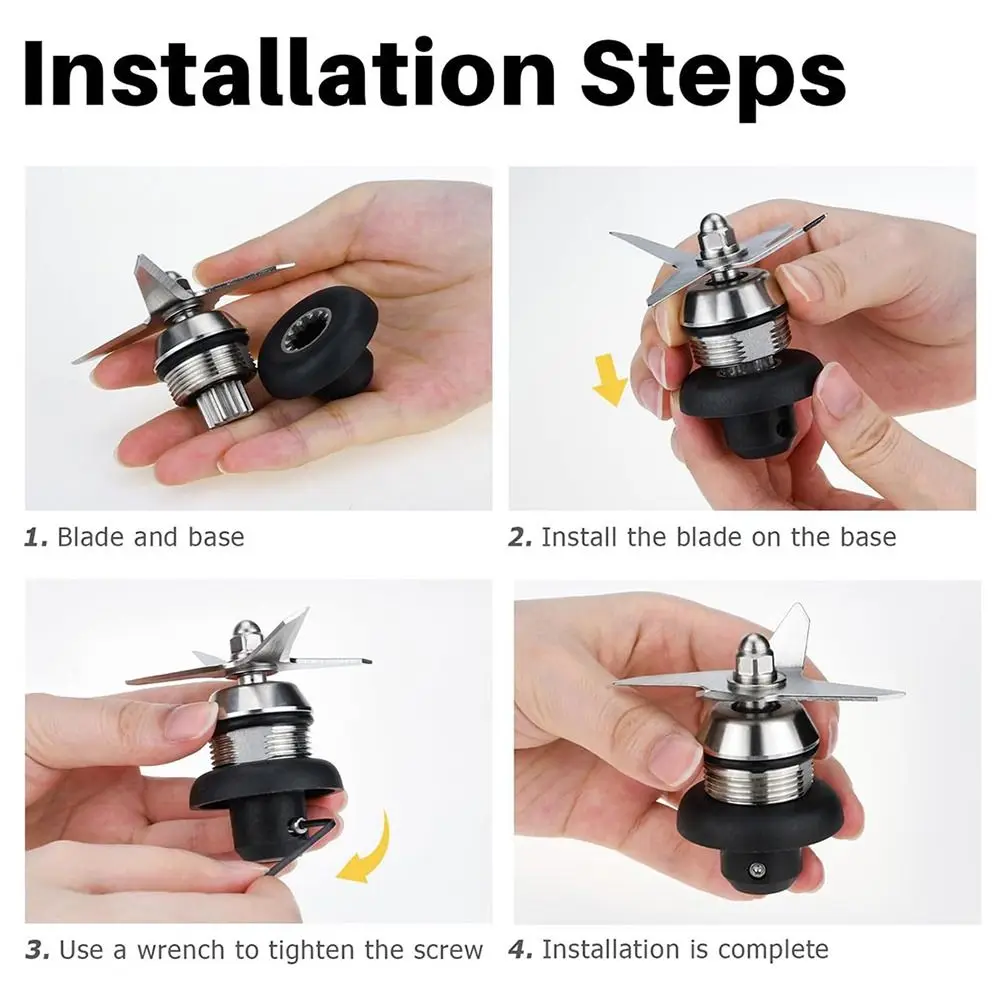 Installation Steps

1. Blade and base

2. Install the blade on the base

3. Use a wrench to tighten the screw

4. Installation is complete