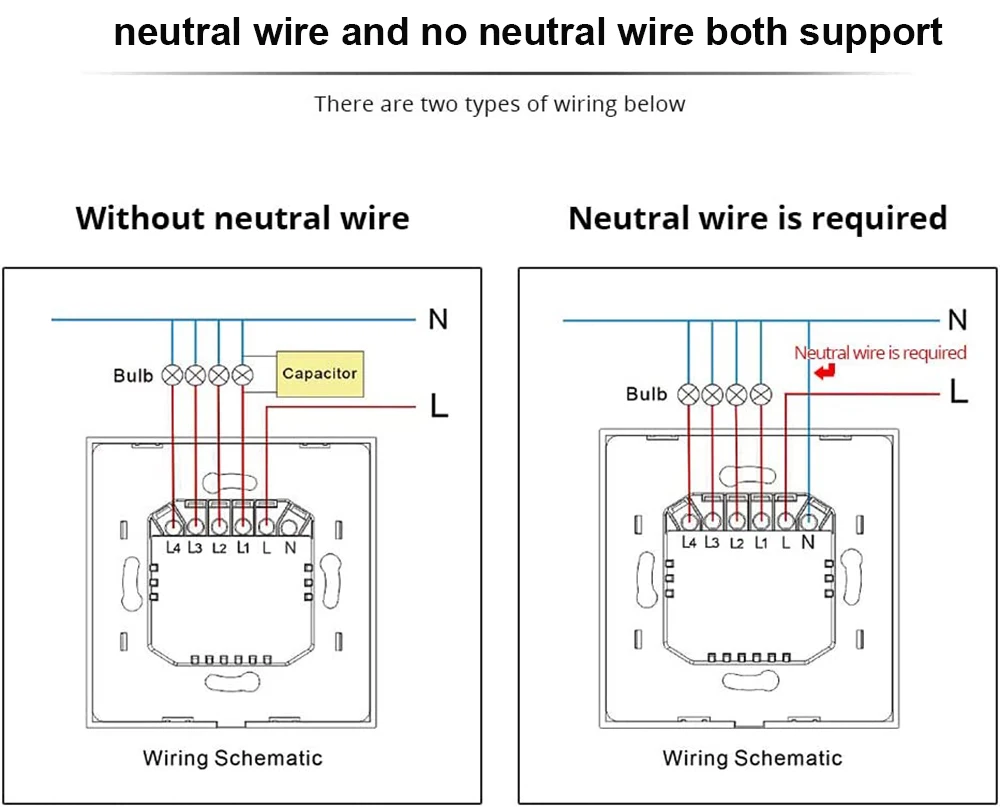 neutral wire and no neutral wire both support

There are two types of wiring below

Without neutral wire

N

Bulb

Capacitor

L

L4 L3 L2 L1 L N

Wiring Schematic

Neutral wire is required

N

Neutral wire is required

Bulb

L

L4 L3 L2 L1 L N

Wiring Schematic