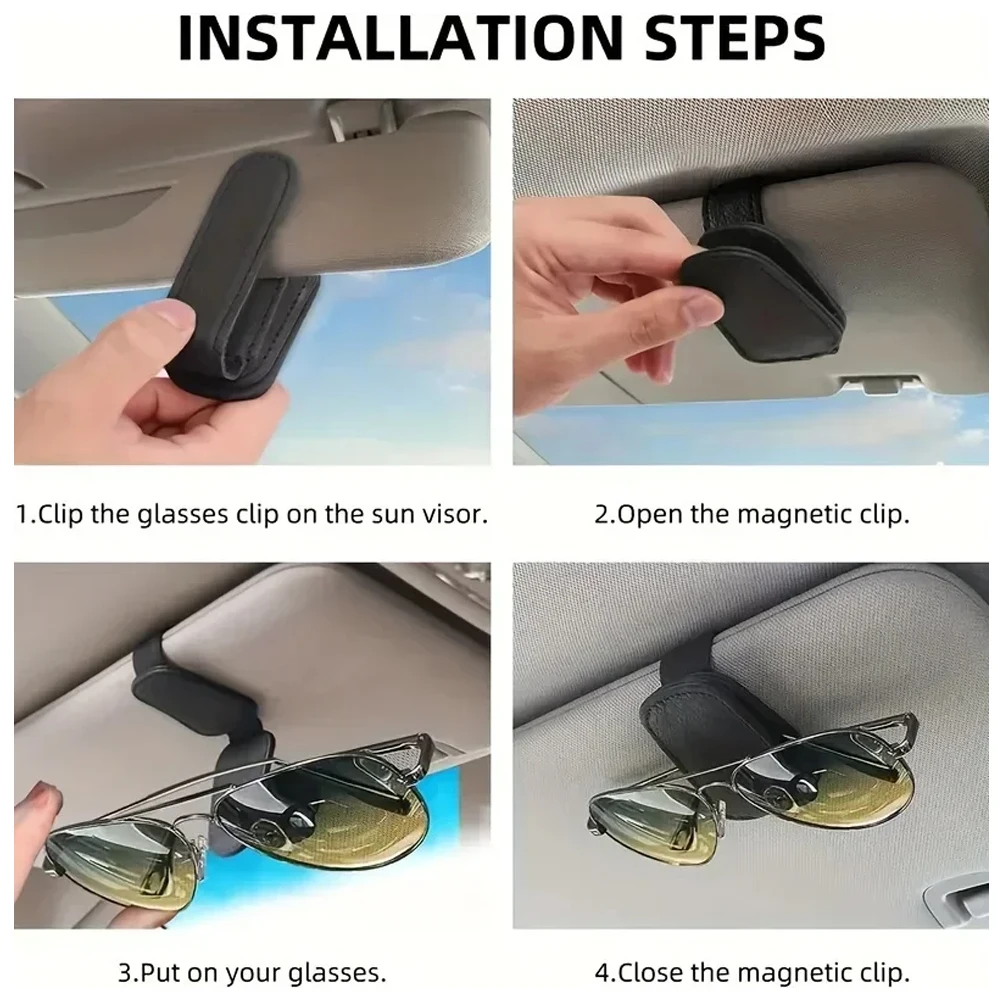 INSTALLATION STEPS

1.Clip the glasses clip on the sun visor.

2.Open the magnetic clip.

3.Put on your glasses.

4.Close the magnetic clip.