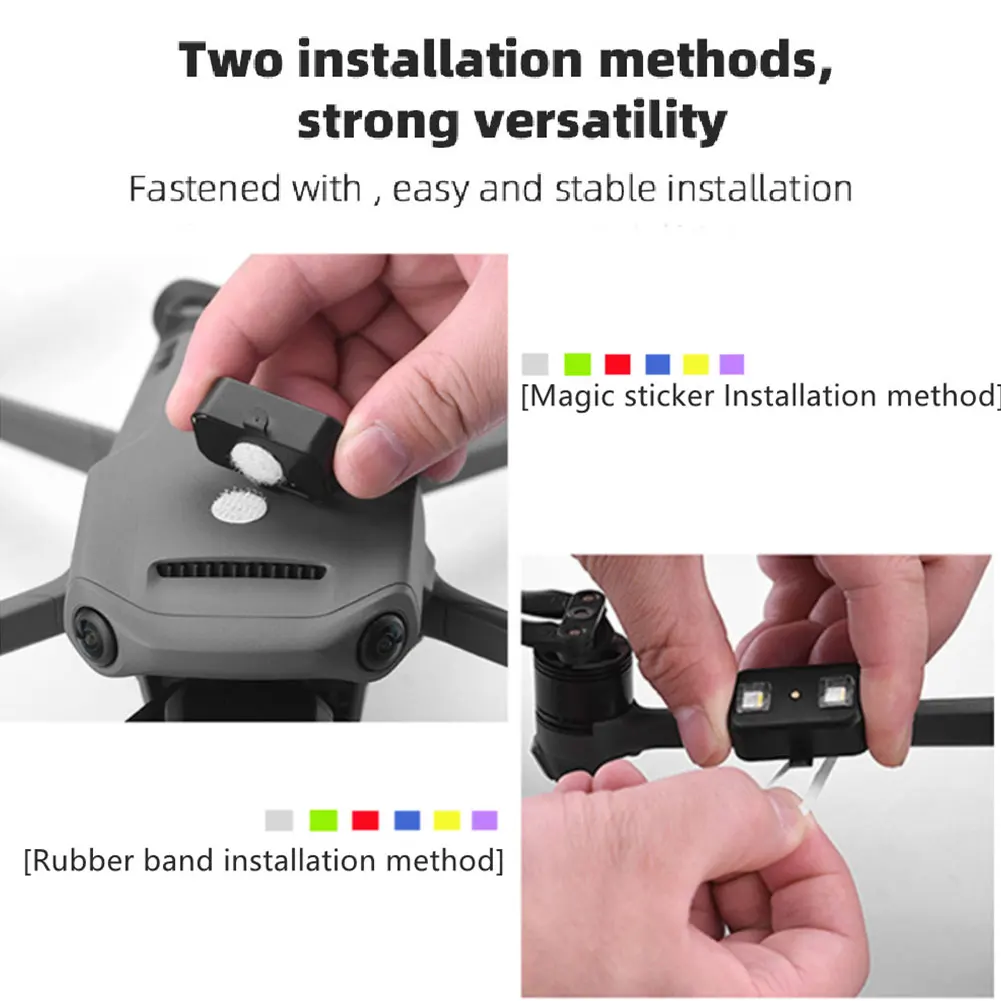 Two installation methods, strong versatility

Fastened with , easy and stable installation

[Magic sticker Installation method]

[Rubber band installation method]