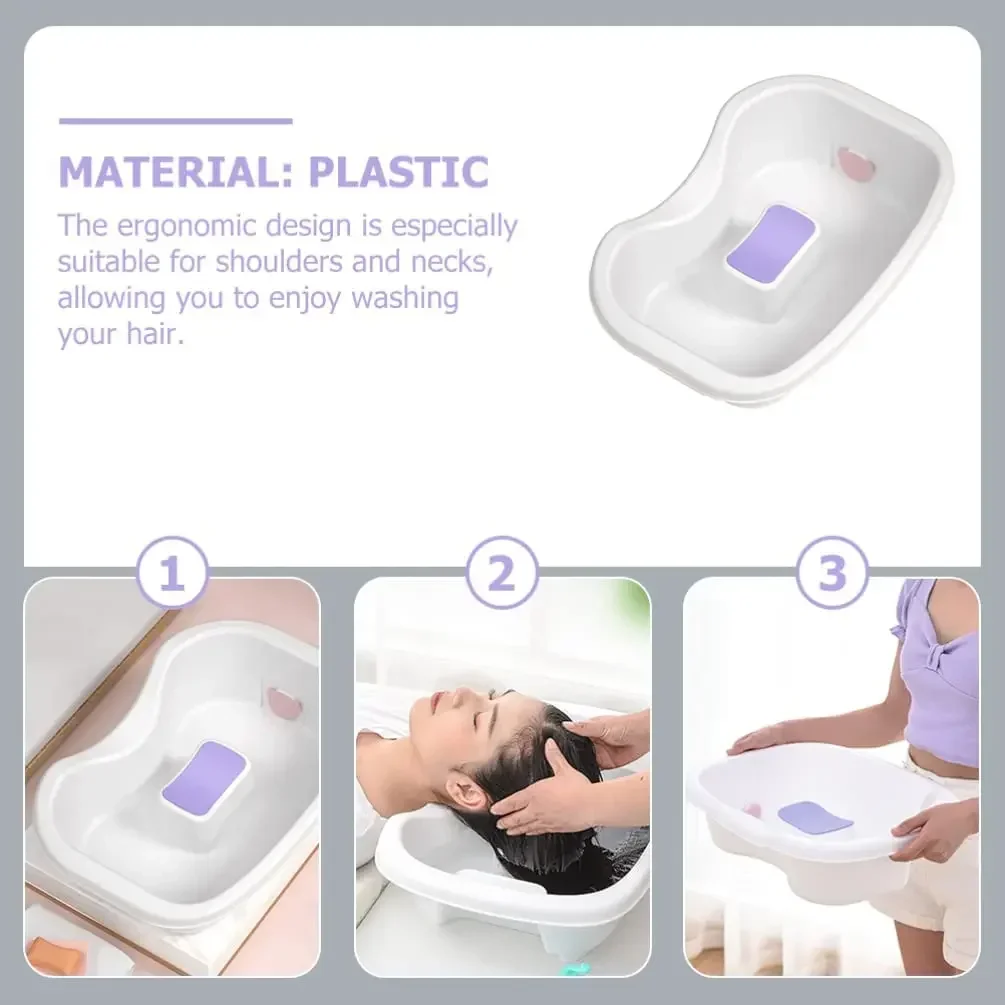 MATERIAL: PLASTIC

The ergonomic design is especially suitable for shoulders and necks, allowing you to enjoy washing your hair.

1

2

3