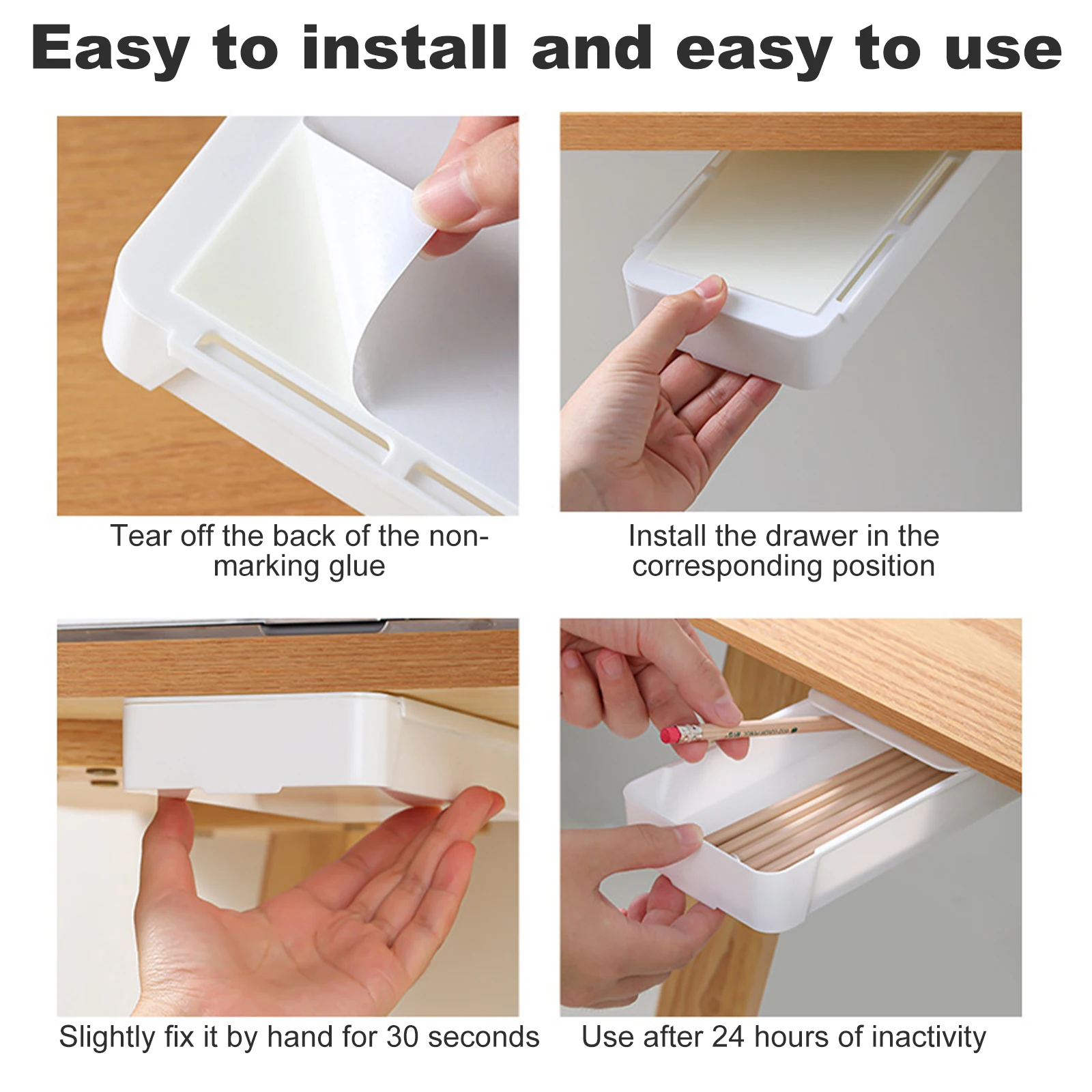 Easy to install and easy to use

Tear off the back of the non-marking glue

Install the drawer in the corresponding position

Slightly fix it by hand for 30 seconds

Use after 24 hours of inactivity