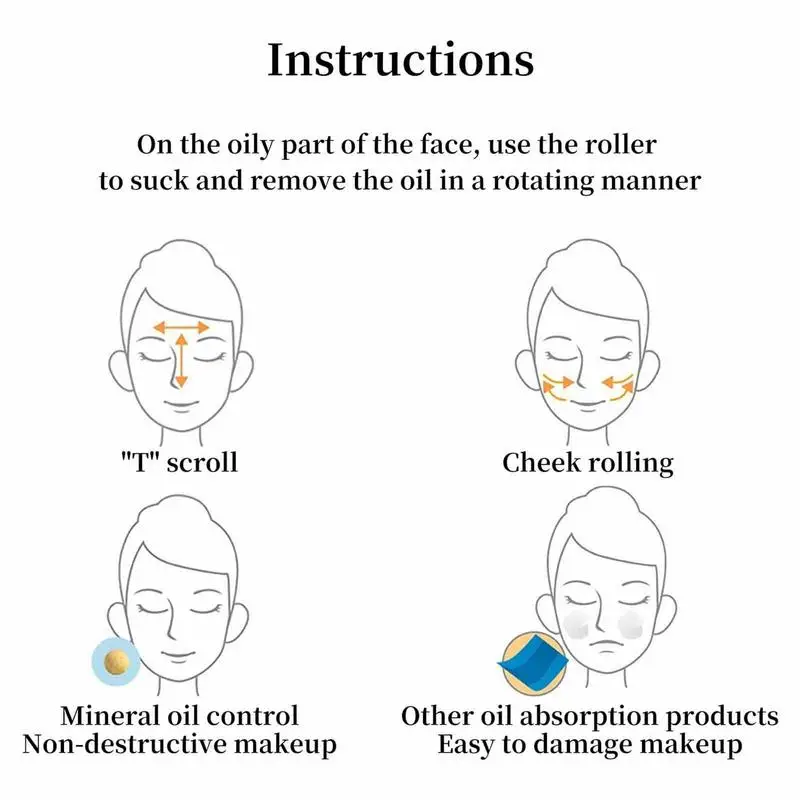 Instructions

On the oily part of the face, use the roller to suck and remove the oil in a rotating manner

"T" scroll

Cheek rolling

Mineral oil control
Non-destructive makeup

Other oil absorption products
Easy to damage makeup