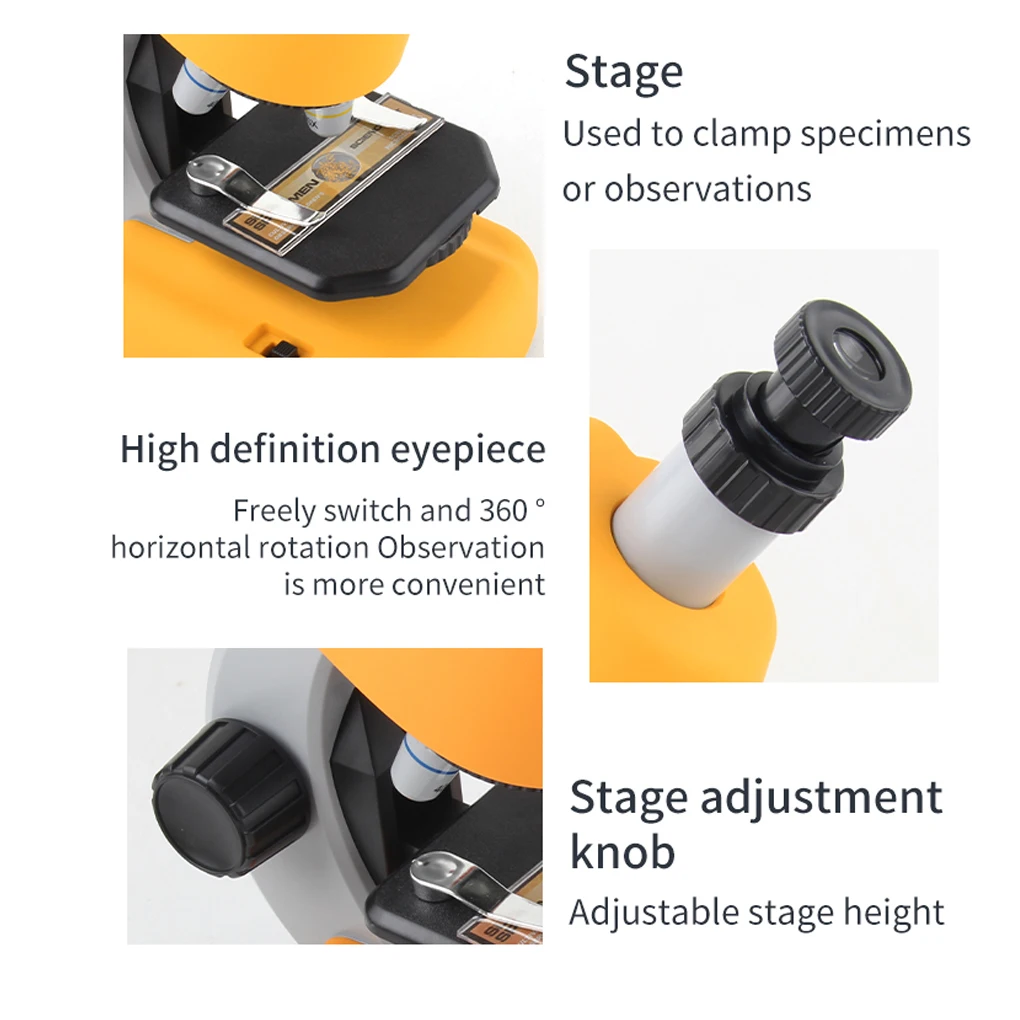 Stage
Used to clamp specimens or observations

High definition eyepiece
Freely switch and 360 ° horizontal rotation Observation is more convenient

Stage adjustment knob
Adjustable stage height