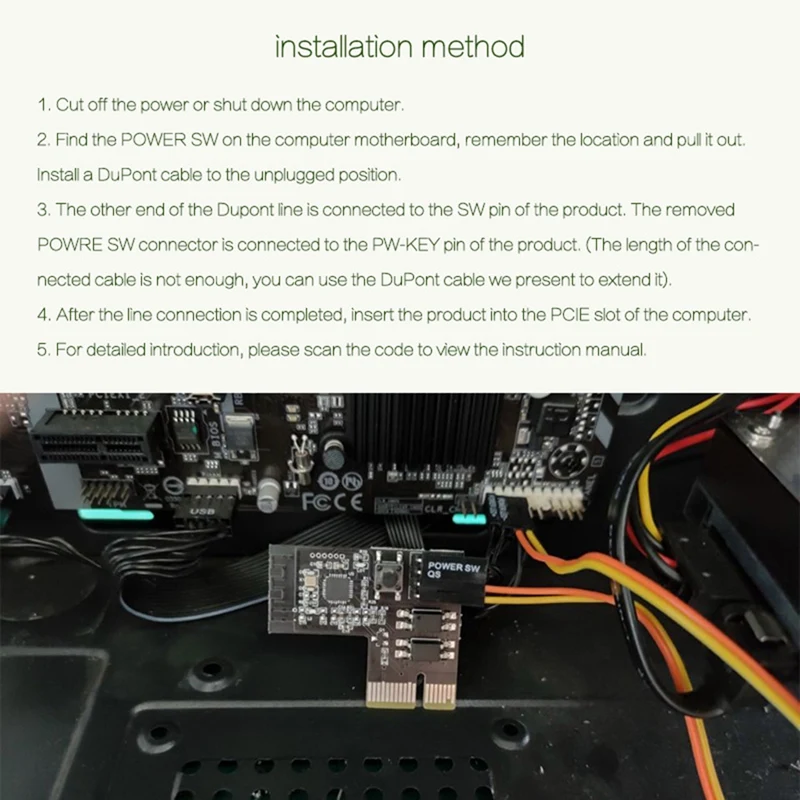 installation method

1. Cut off the power or shut down the computer.

2. Find the POWER SW on the computer motherboard, remember the location and pull it out. Install a DuPont cable to the unplugged position.

3. The other end of the Dupont line is connected to the SW pin of the product. The removed POWRE SW connector is connected to the PW-KEY pin of the product. (The length of the connected cable is not enough, you can use the DuPont cable we present to extend it).

4. After the line connection is completed, insert the product into the PCIE slot of the computer.

5. For detailed introduction, please scan the code to view the instruction manual.

BIOS
USB
FC CE
CLR_C
POWER SW
QS