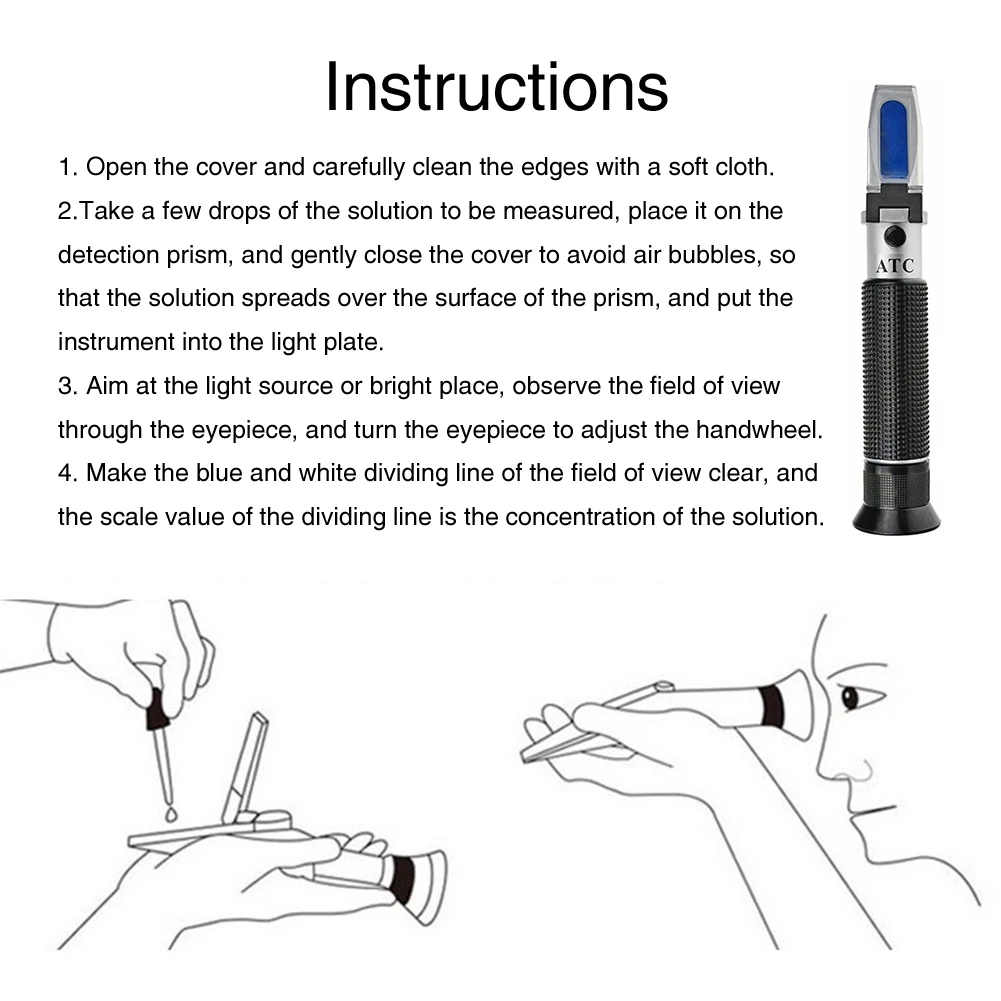 Instructions

1. Open the cover and carefully clean the edges with a soft cloth.
2.Take a few drops of the solution to be measured, place it on the detection prism, and gently close the cover to avoid air bubbles, so that the solution spreads over the surface of the prism, and put the instrument into the light plate.
3. Aim at the light source or bright place, observe the field of view through the eyepiece, and turn the eyepiece to adjust the handwheel.
4. Make the blue and white dividing line of the field of view clear, and the scale value of the dividing line is the concentration of the solution.

ATC