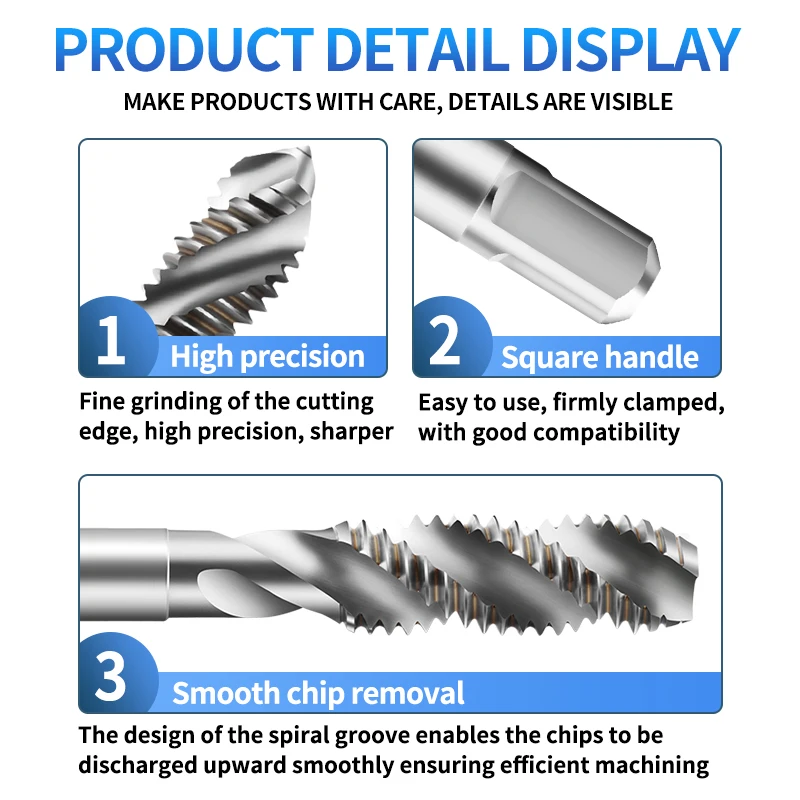 PRODUCT DETAIL DISPLAY

MAKE PRODUCTS WITH CARE, DETAILS ARE VISIBLE

1 High precision

Fine grinding of the cutting edge, high precision, sharper

2 Square handle

Easy to use, firmly clamped, with good compatibility

3 Smooth chip removal

The design of the spiral groove enables the chips to be discharged upward smoothly ensuring efficient machining