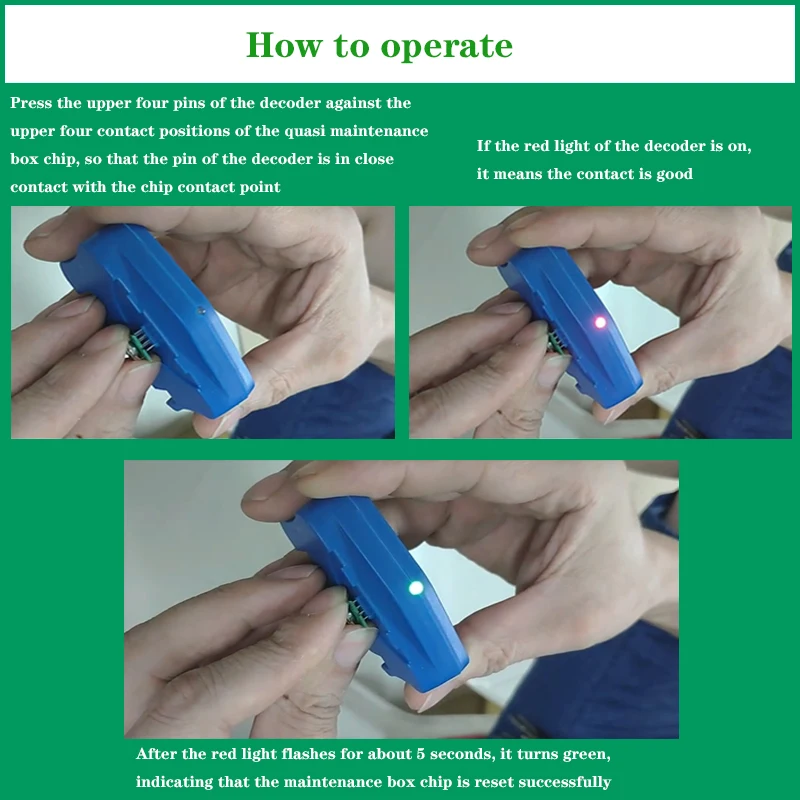 How to operate

Press the upper four pins of the decoder against the upper four contact positions of the quasi maintenance box chip, so that the pin of the decoder is in close contact with the chip contact point

If the red light of the decoder is on, it means the contact is good

After the red light flashes for about 5 seconds, it turns green, indicating that the maintenance box chip is reset successfully