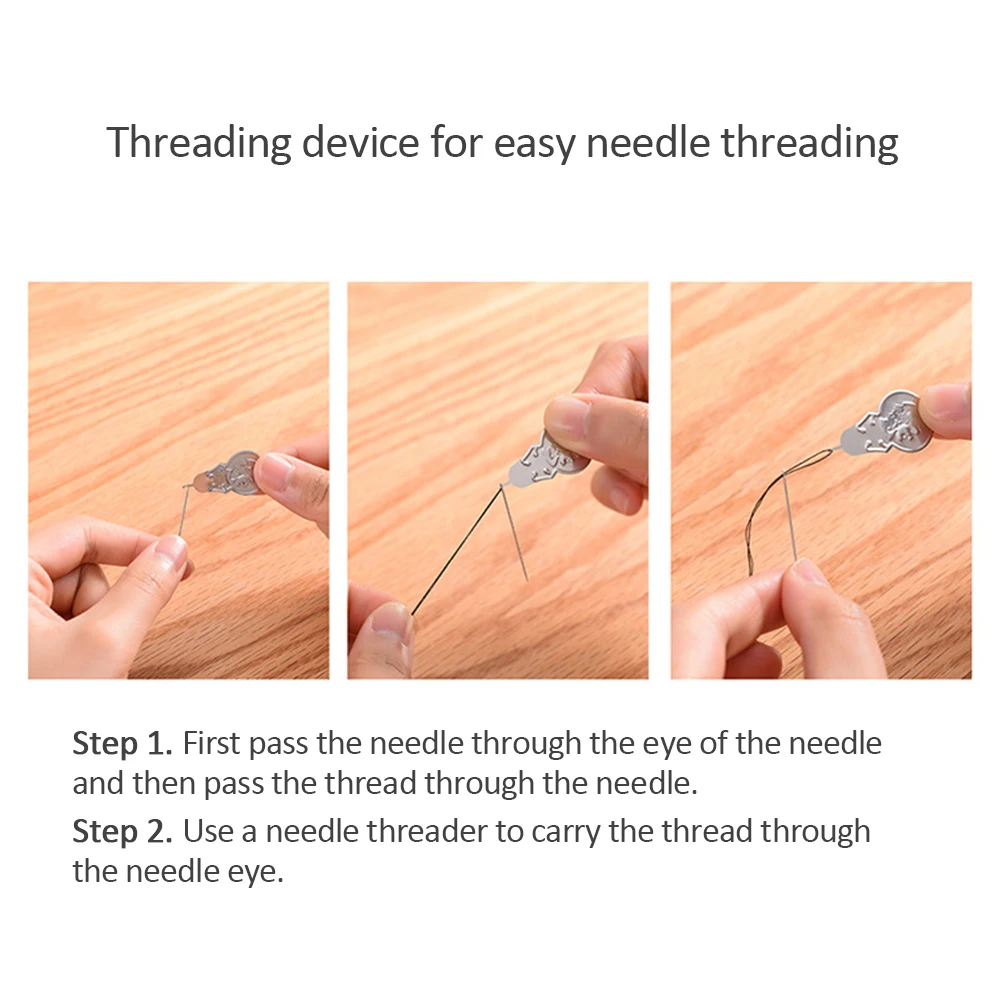 Threading device for easy needle threading

Step 1. First pass the needle through the eye of the needle and then pass the thread through the needle.

Step 2. Use a needle threader to carry the thread through the needle eye.