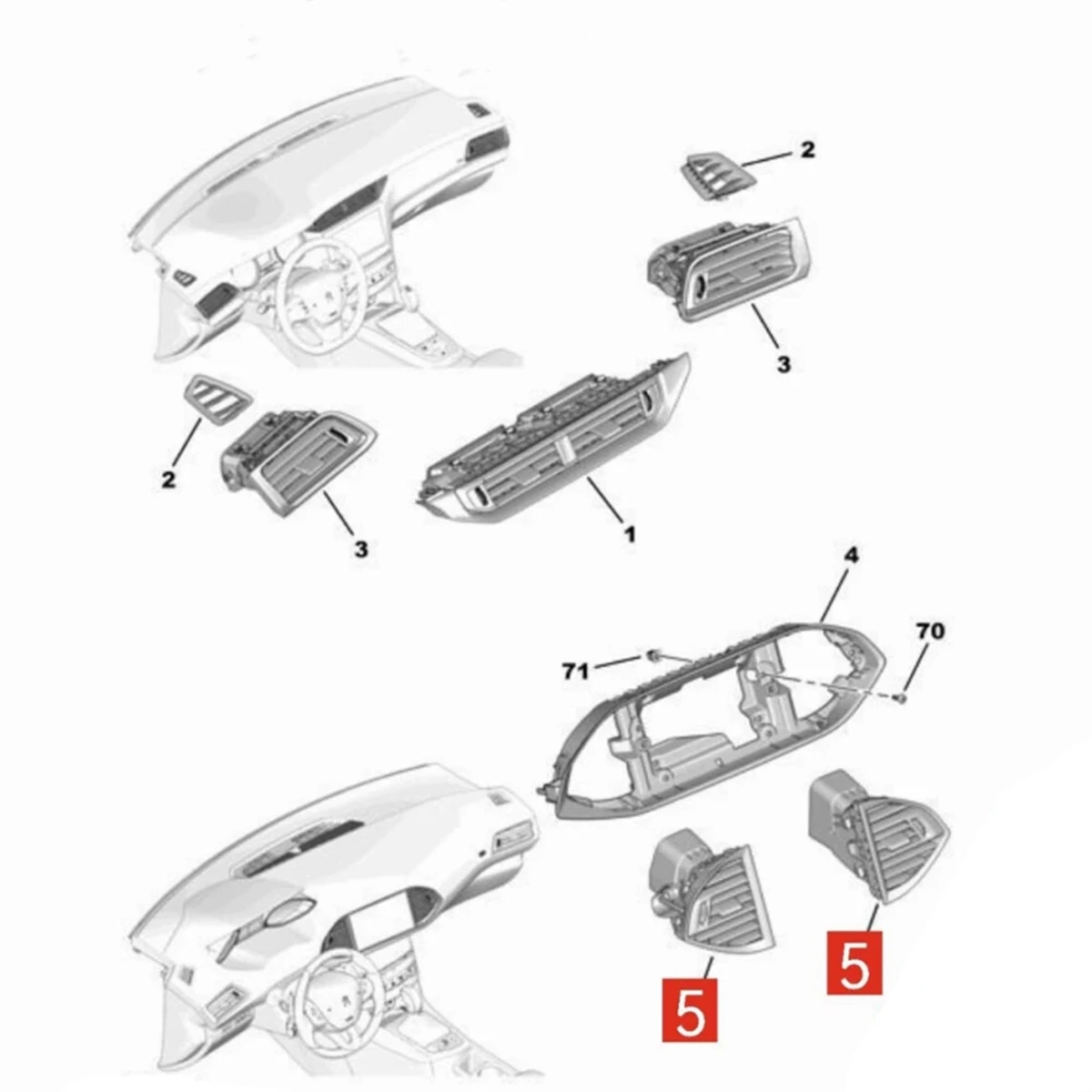 2
3
2
3
1
4
70
71
5
5