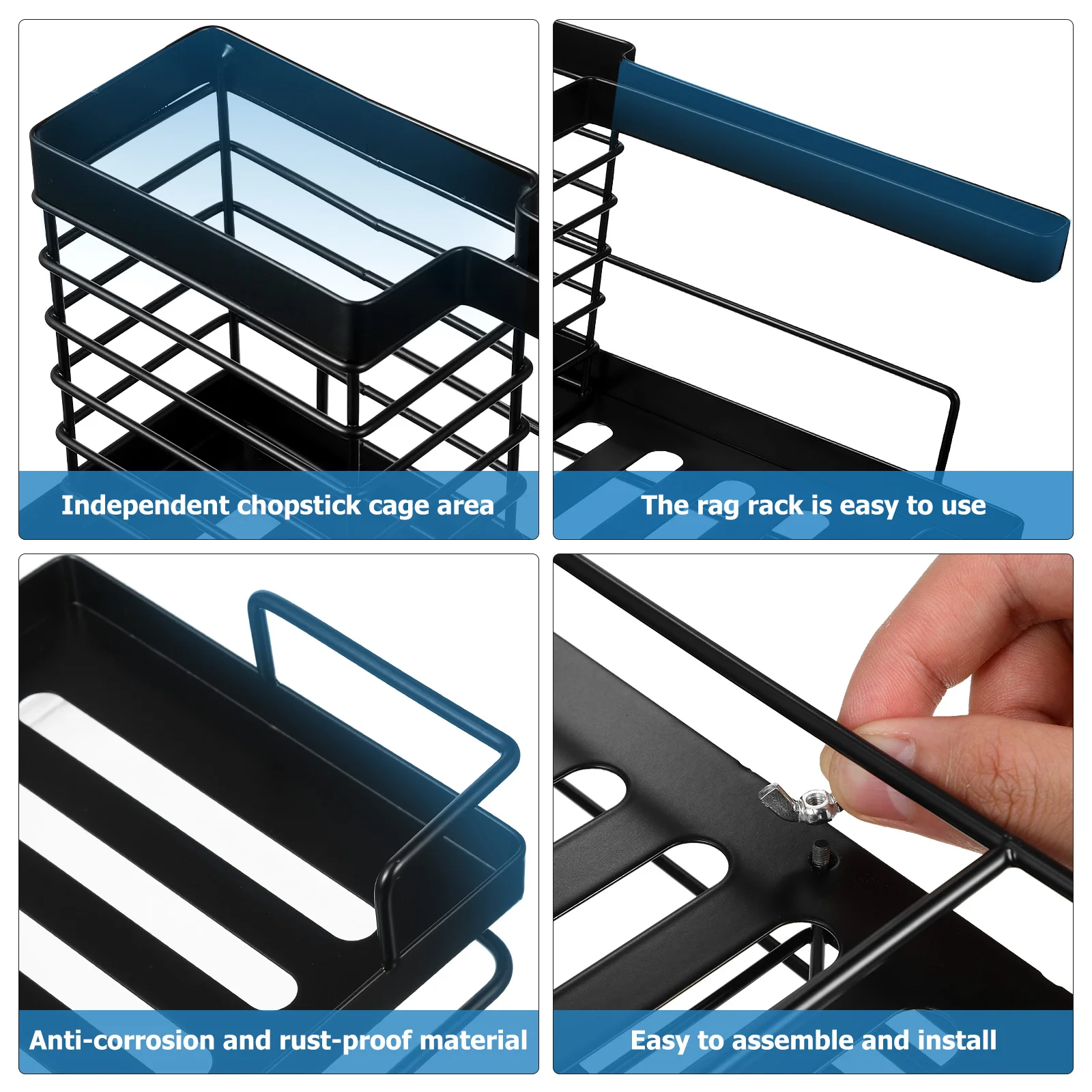 Independent chopstick cage area

The rag rack is easy to use

Anti-corrosion and rust-proof material

Easy to assemble and install