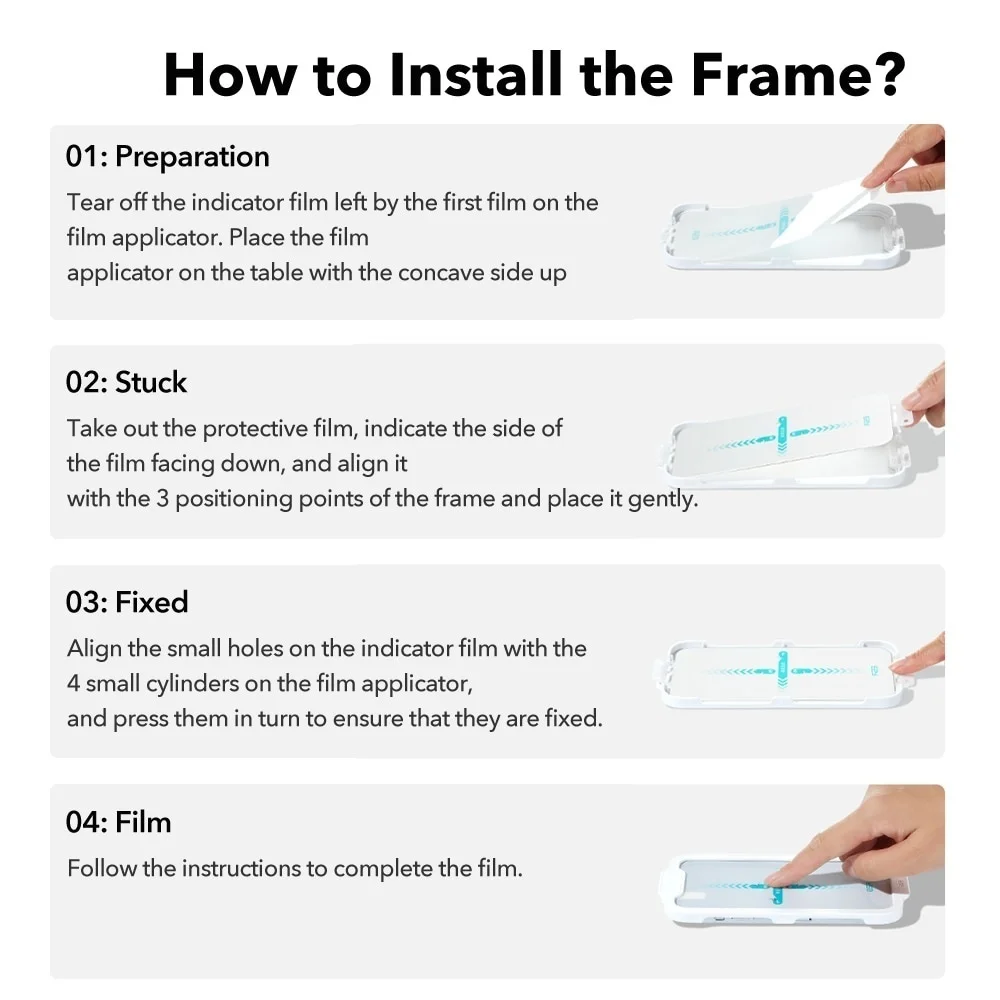 How to Install the Frame?

01: Preparation

Tear off the indicator film left by the first film on the film applicator. Place the film applicator on the table with the concave side up

02: Stuck

Take out the protective film, indicate the side of the film facing down, and align it with the 3 positioning points of the frame and place it gently.

03: Fixed

Align the small holes on the indicator film with the 4 small cylinders on the film applicator, and press them in turn to ensure that they are fixed.

04: Film

Follow the instructions to complete the film.