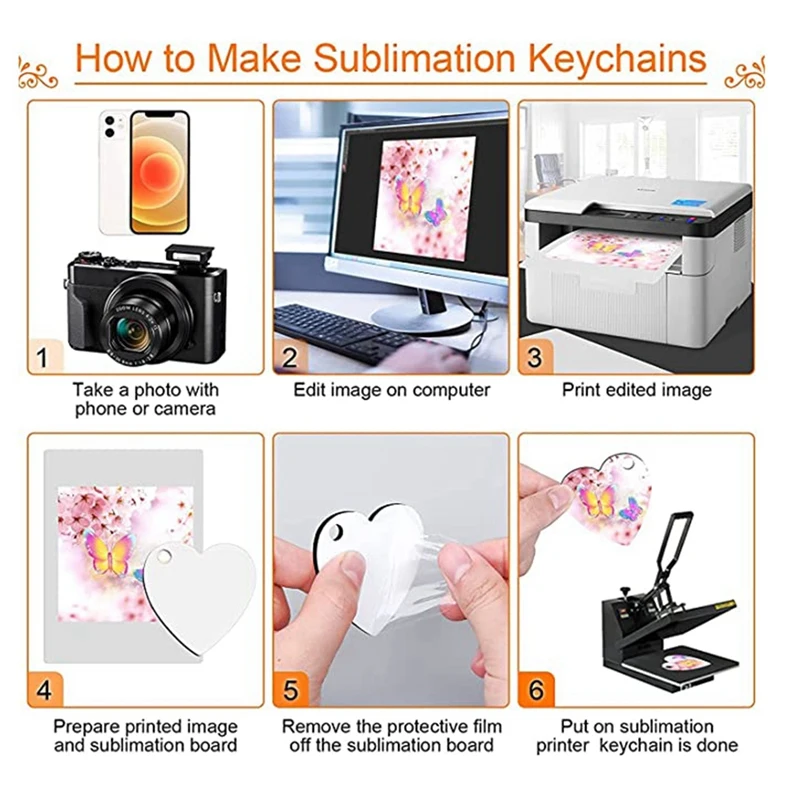 How to Make Sublimation Keychains

1

Take a photo with phone or camera

2

Edit image on computer

3

Print edited image

4

Prepare printed image and sublimation board

5

Remove the protective film off the sublimation board

6

Put on sublimation printer keychain is done