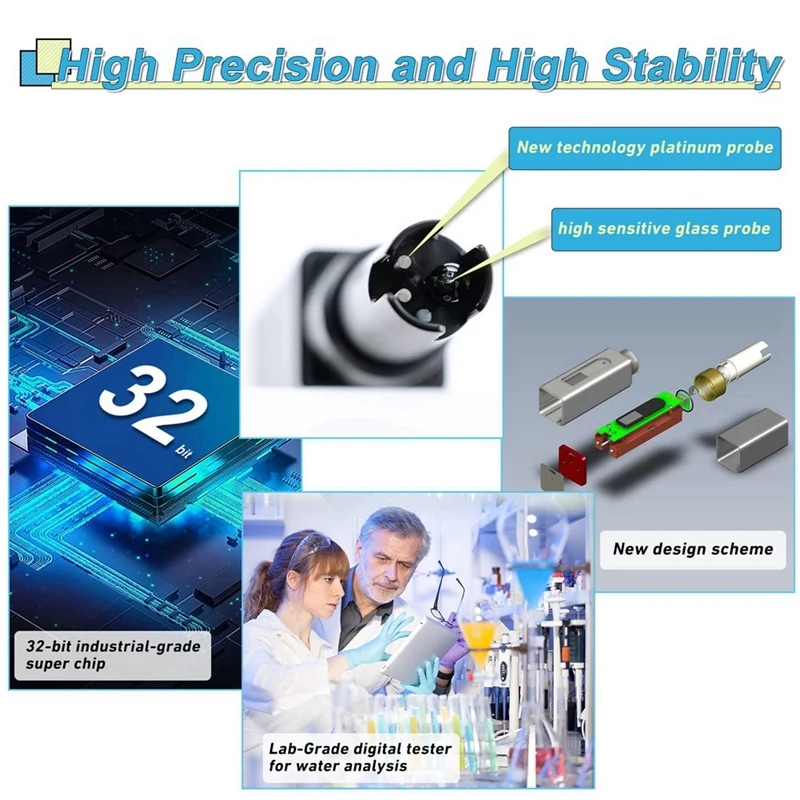 High Precision and High Stability

New technology platinum probe

high sensitive glass probe

32
bit

New design scheme

32-bit industrial-grade super chip

Lab-Grade digital tester for water analysis