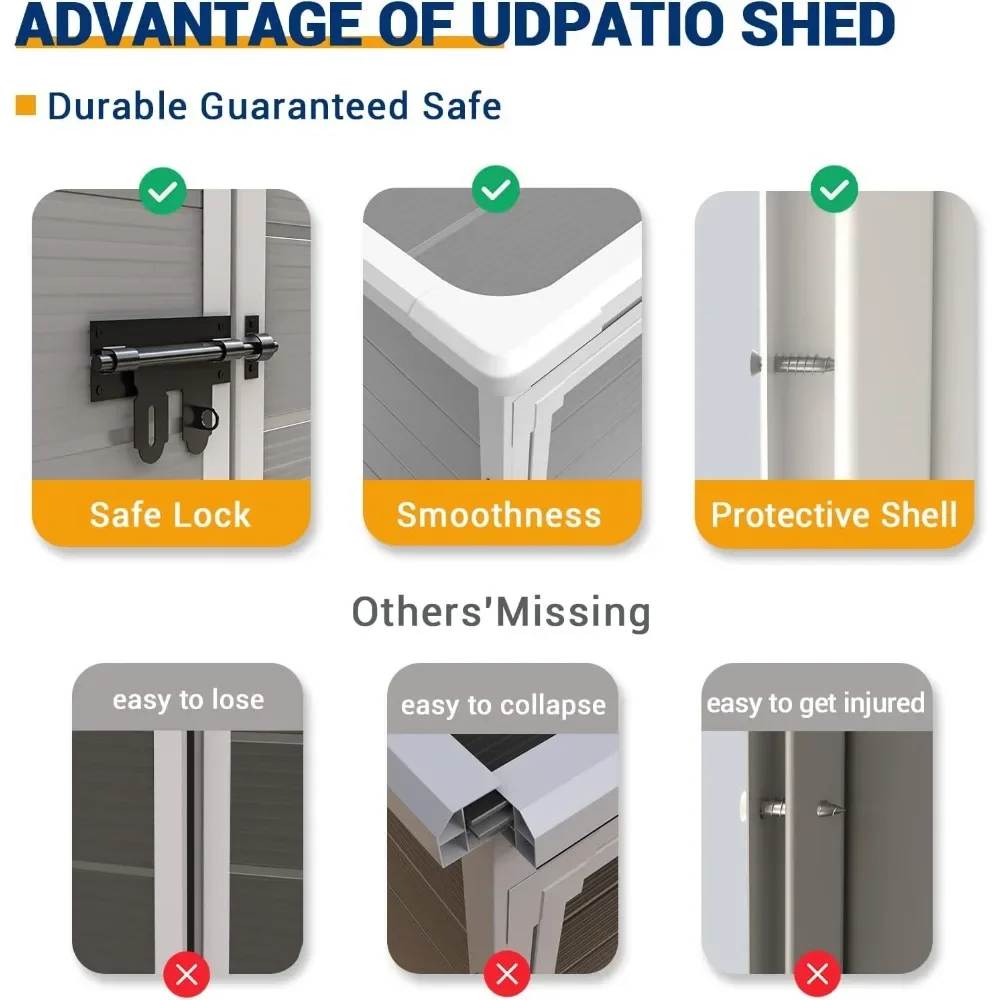 ADVANTAGE OF UDPATIO SHED

Durable Guaranteed Safe

Safe Lock

Smoothness

Protective Shell

Others'Missing

easy to lose

easy to collapse

easy to get injured