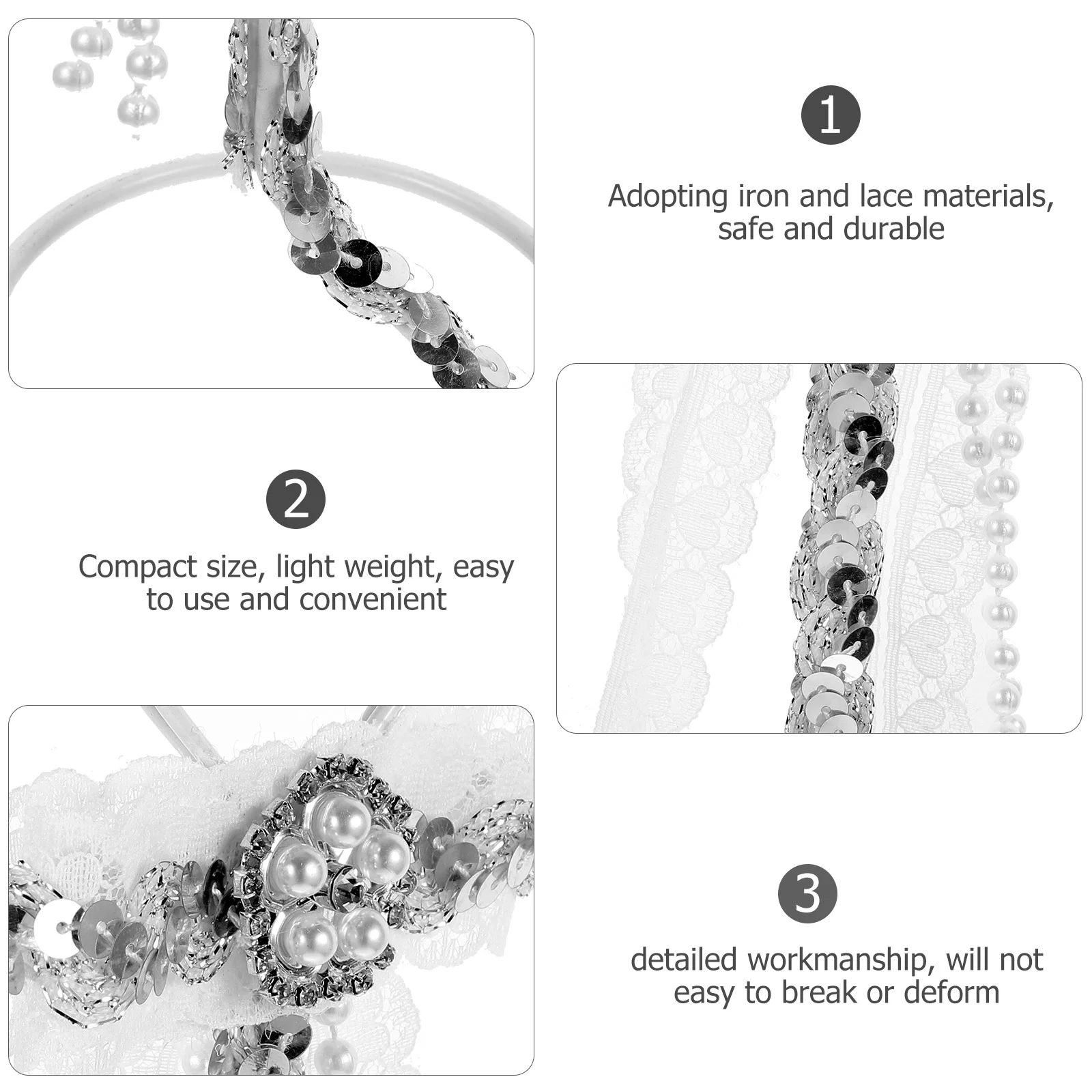 1

Adopting iron and lace materials, safe and durable

2

Compact size, light weight, easy to use and convenient

3

detailed workmanship, will not easy to break or deform