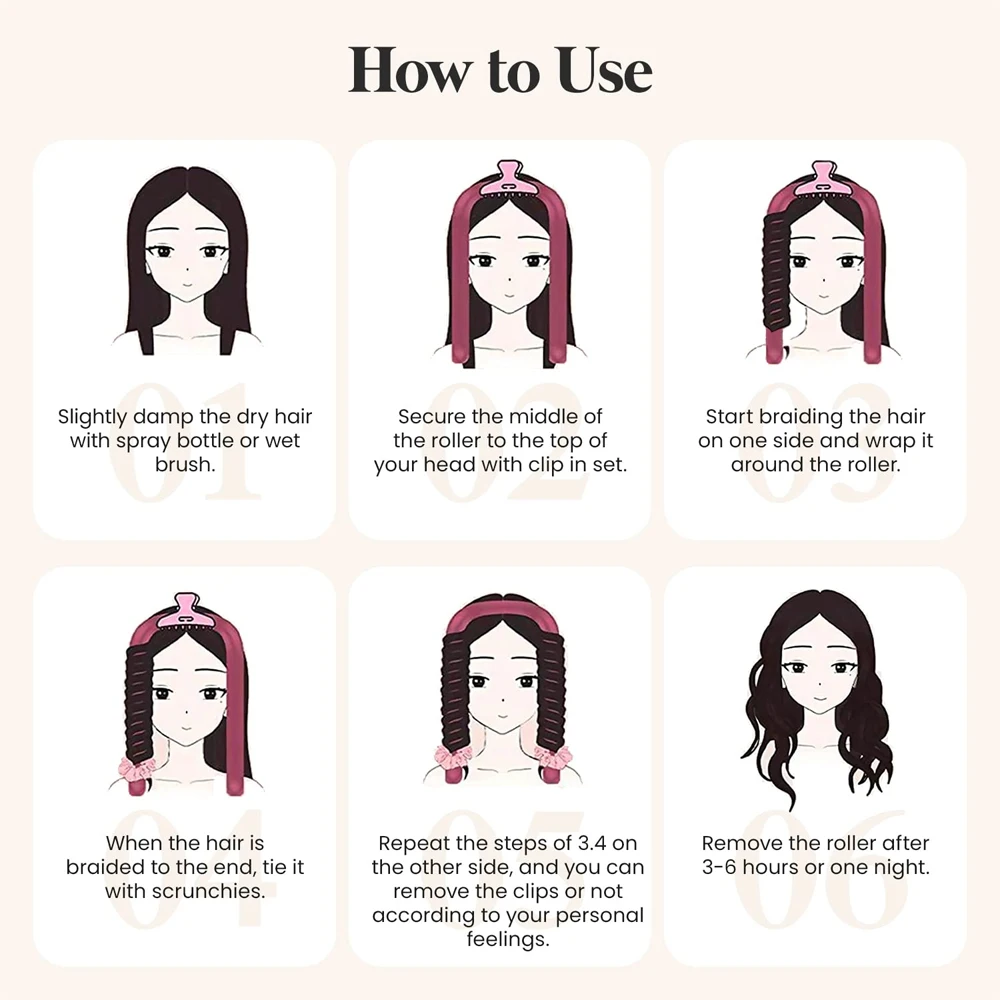 How to Use

01
Slightly damp the dry hair with spray bottle or wet brush.

02
Secure the middle of the roller to the top of your head with clip in set.

03
Start braiding the hair on one side and wrap it around the roller.

04
When the hair is braided to the end, tie it with scrunchies.

05
Repeat the steps of 3.4 on the other side, and you can remove the clips or not according to your personal feelings.

06
Remove the roller after 3-6 hours or one night.