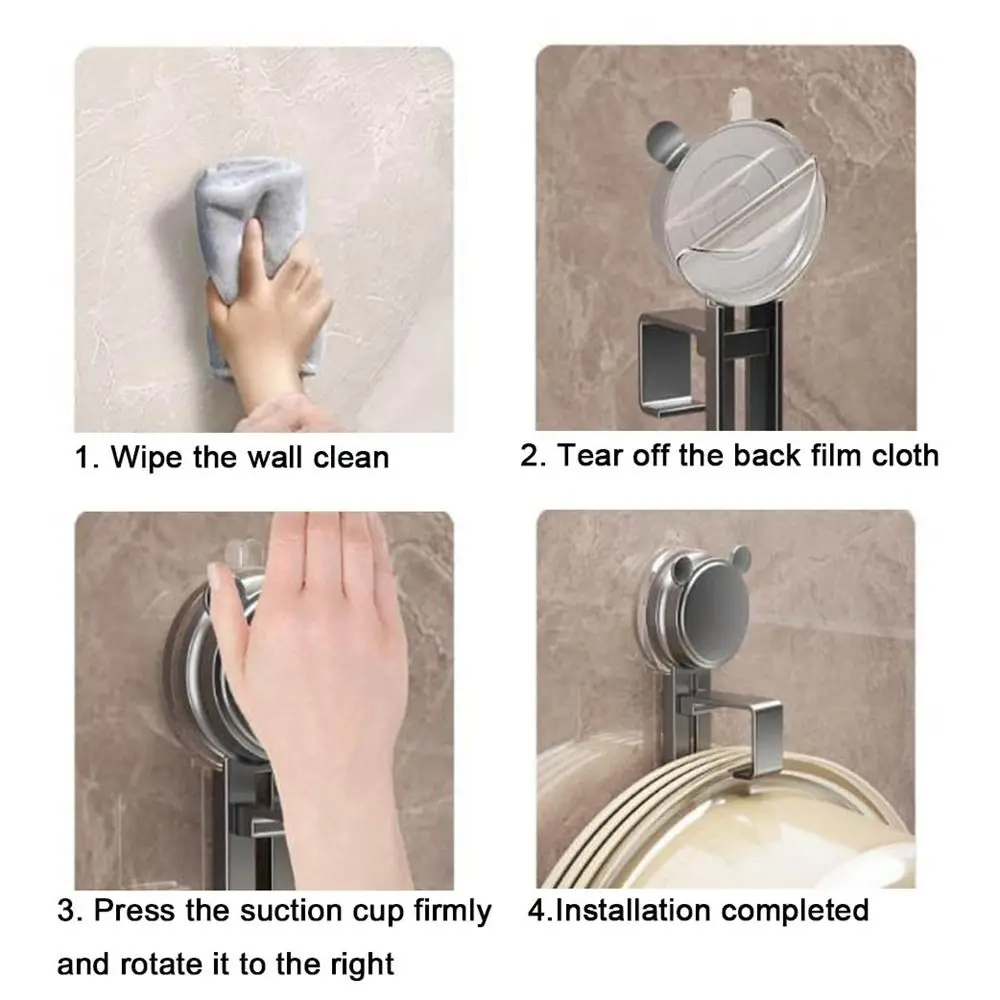 1. Wipe the wall clean

2. Tear off the back film cloth

3. Press the suction cup firmly and rotate it to the right

4.Installation completed