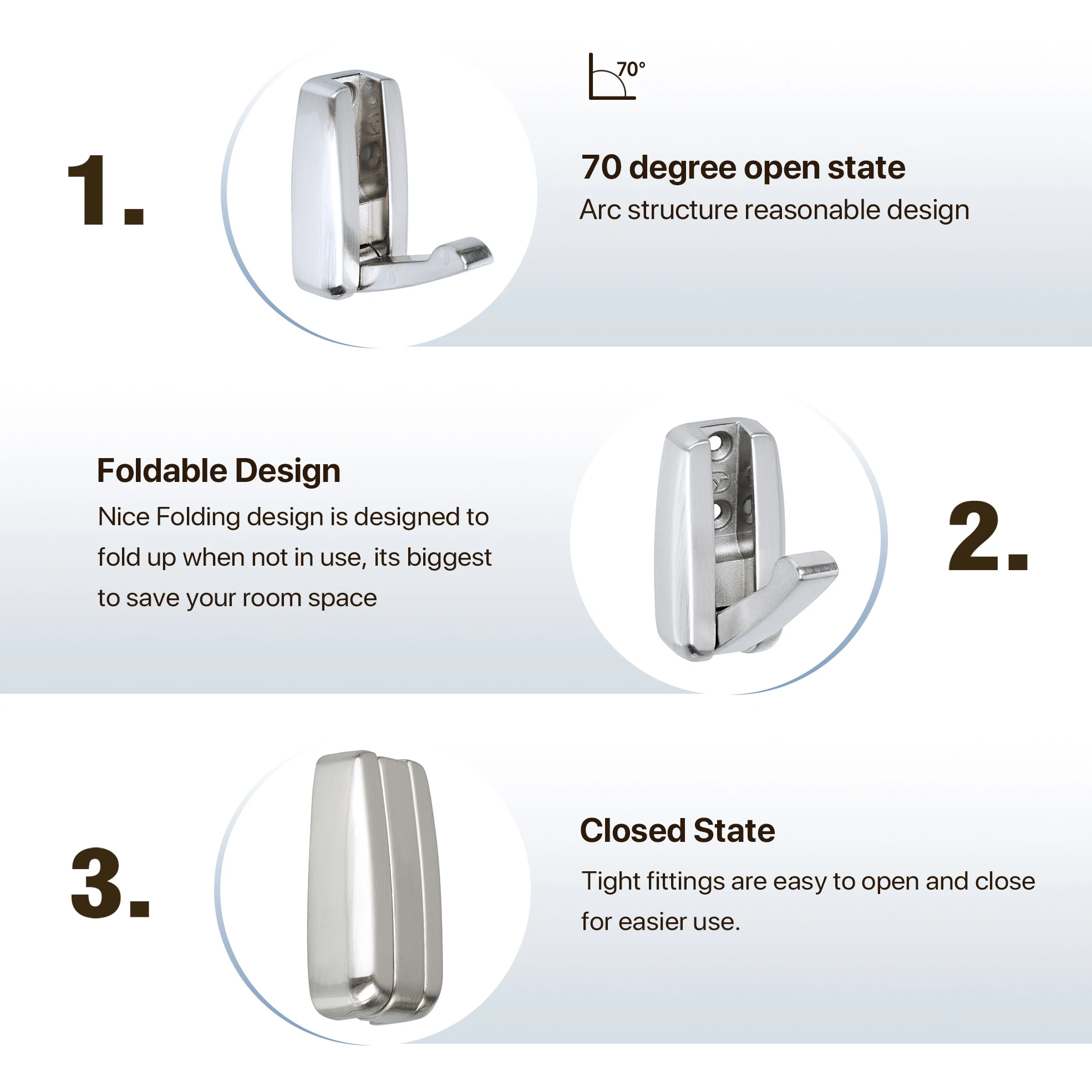 1.

70°

70 degree open state

Arc structure reasonable design

Foldable Design

Nice Folding design is designed to fold up when not in use, its biggest to save your room space

2.

3.

Closed State

Tight fittings are easy to open and close for easier use.