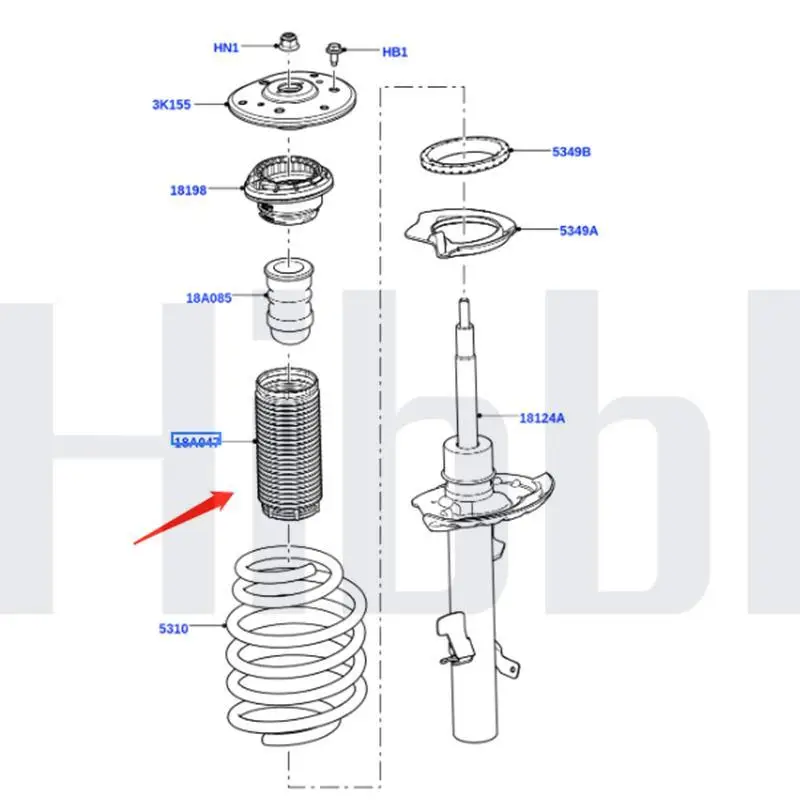 HN1
HB1
3K155
5349B
18198
5349A
18A085
18124A
18A047
5310
Hibbl