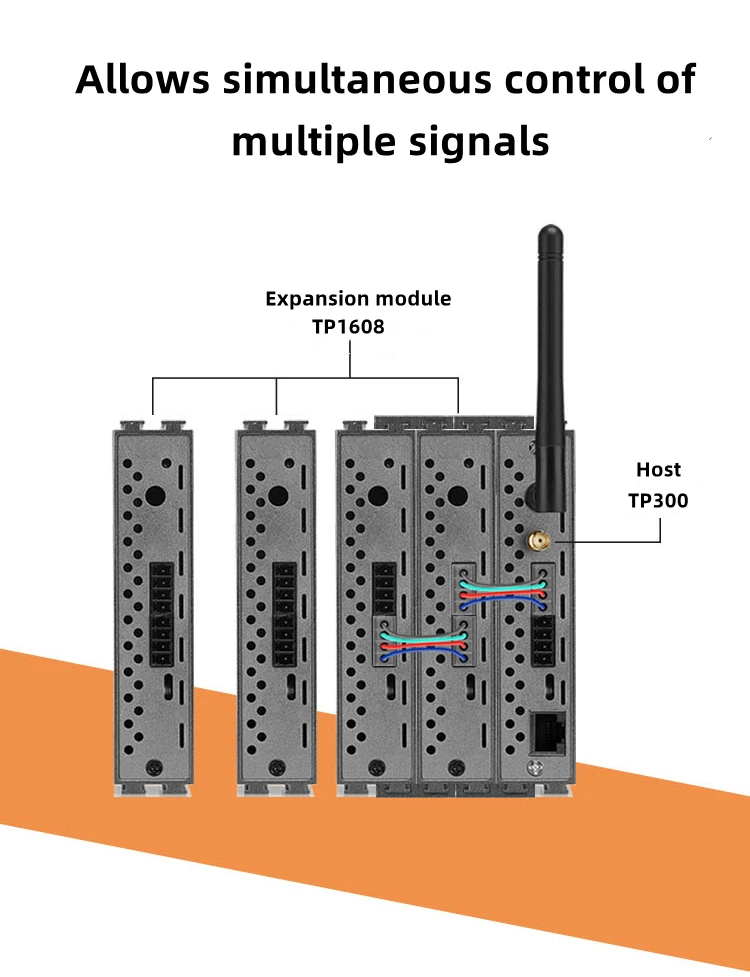 Allows simultaneous control of multiple signals

Expansion module
TP1608

Host
TP300