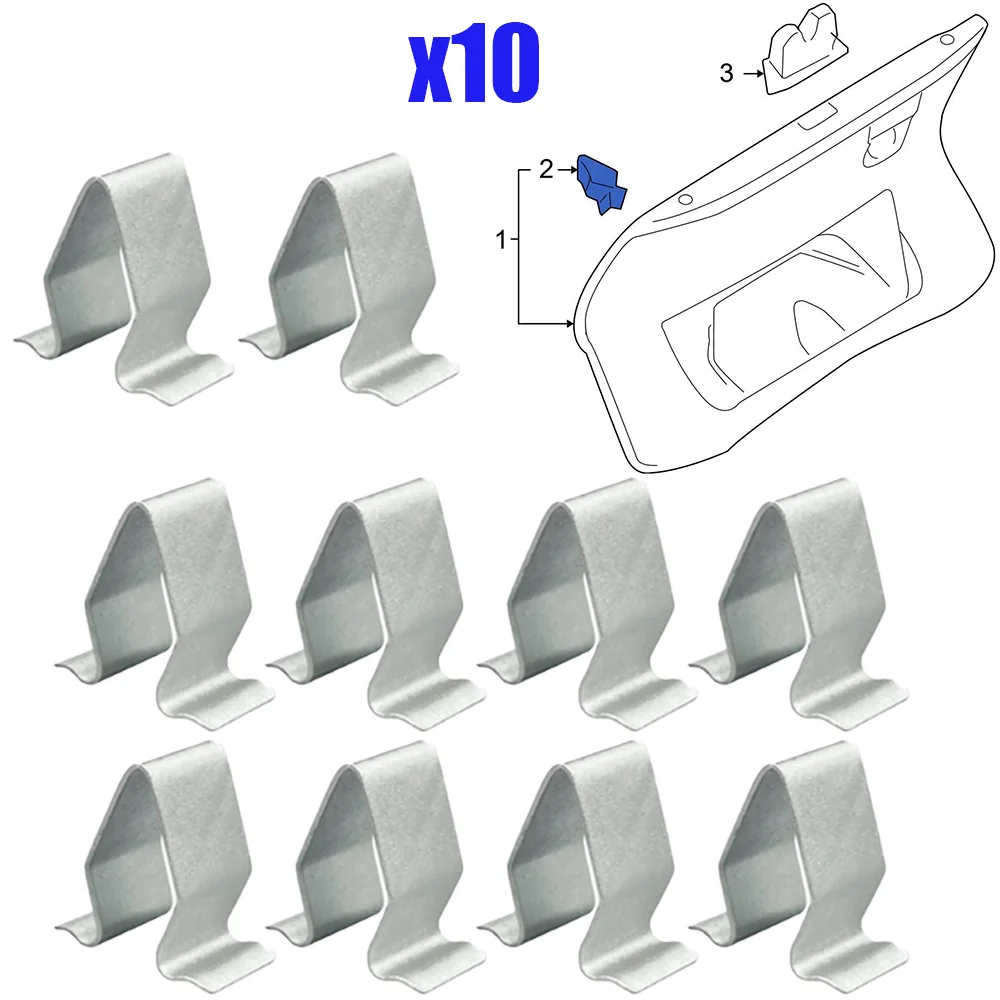 x10

3

2

1