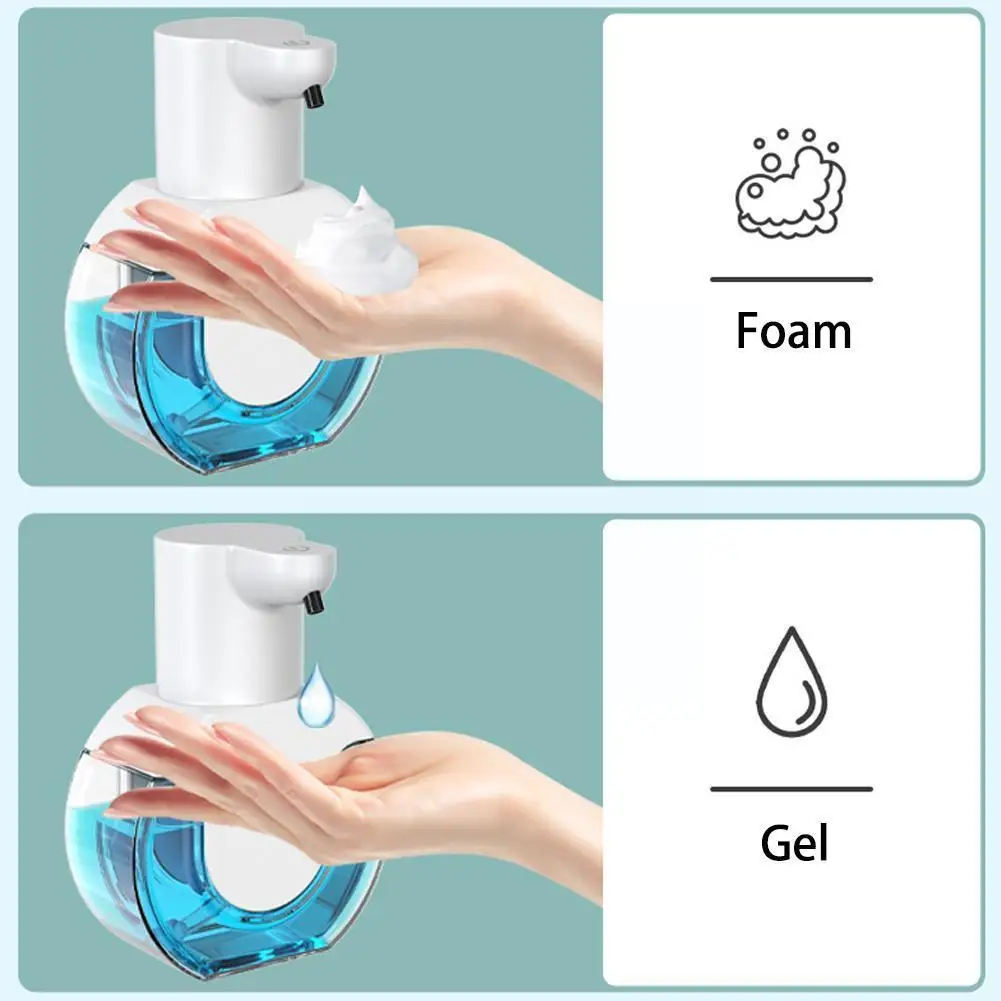 Foam

Gel