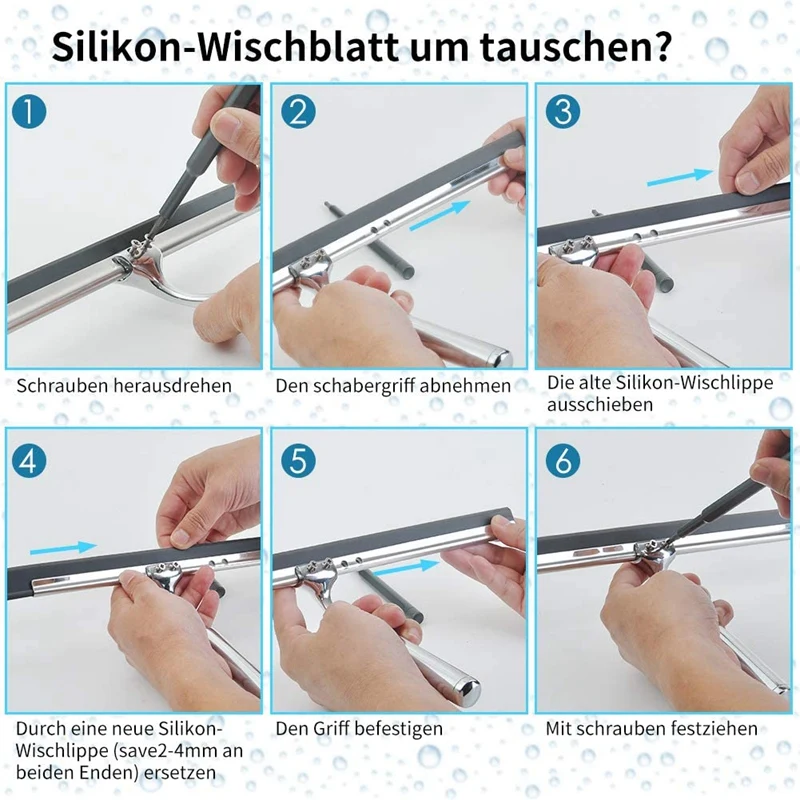 Silikon-Wischblatt um tauschen?

1

Schrauben herausdrehen

2

Den schabergriff abnehmen

3

Die alte Silikon-Wischlippe ausschieben

4

Durch eine neue Silikon-Wischlippe (save2-4mm an beiden Enden) ersetzen

5

Den Griff befestigen

6

Mit schrauben festziehen