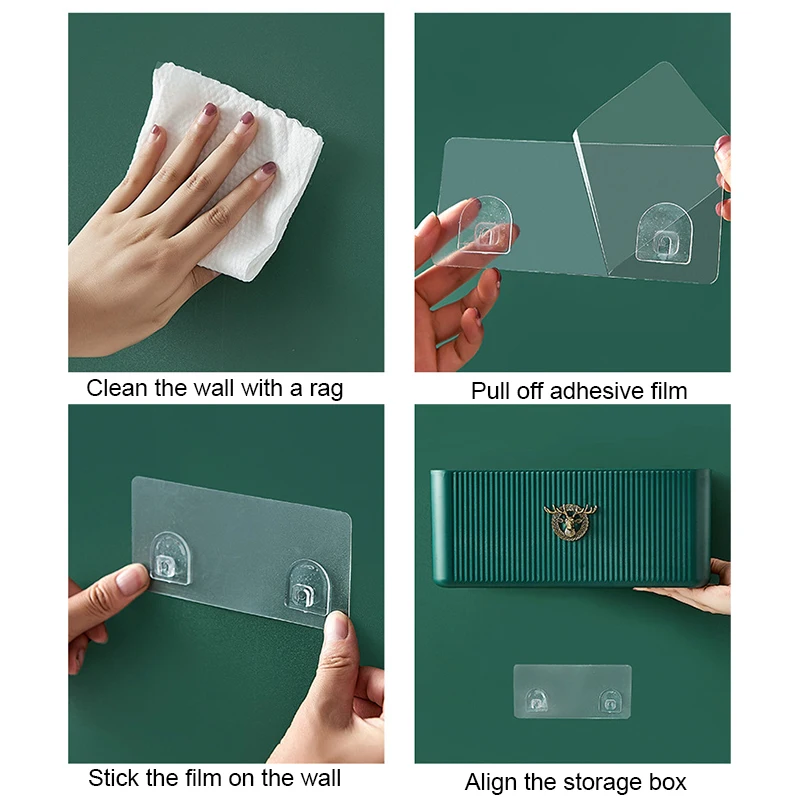 Clean the wall with a rag

Pull off adhesive film

Stick the film on the wall

Align the storage box