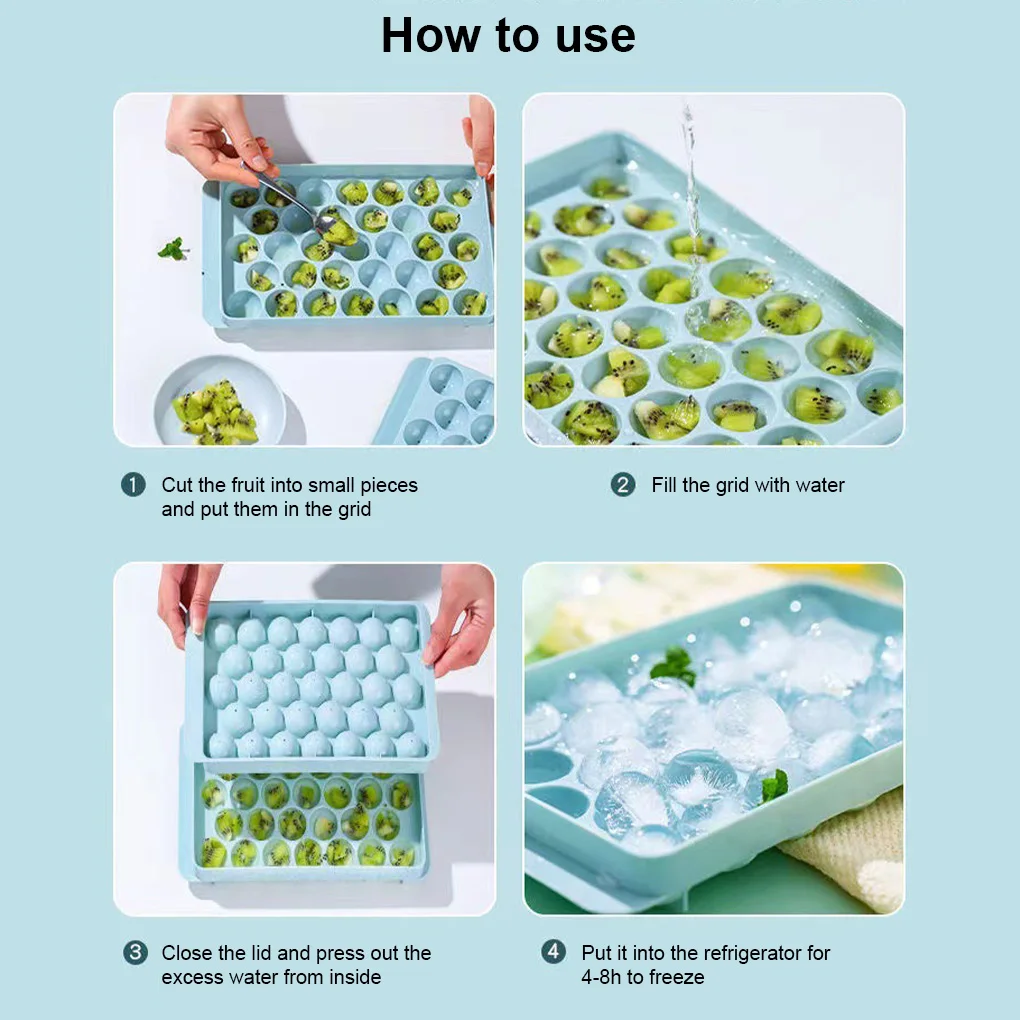 How to use

1 Cut the fruit into small pieces and put them in the grid

2 Fill the grid with water

3 Close the lid and press out the excess water from inside

4 Put it into the refrigerator for 4-8h to freeze