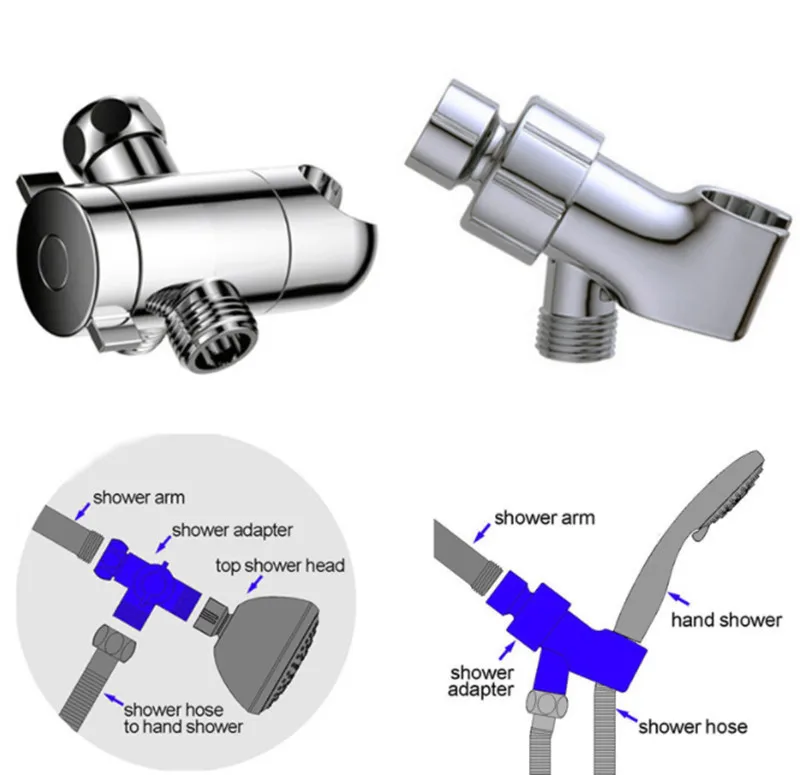 shower arm
shower adapter
top shower head
shower hose
to hand shower

shower arm
hand shower
shower
adapter
shower hose