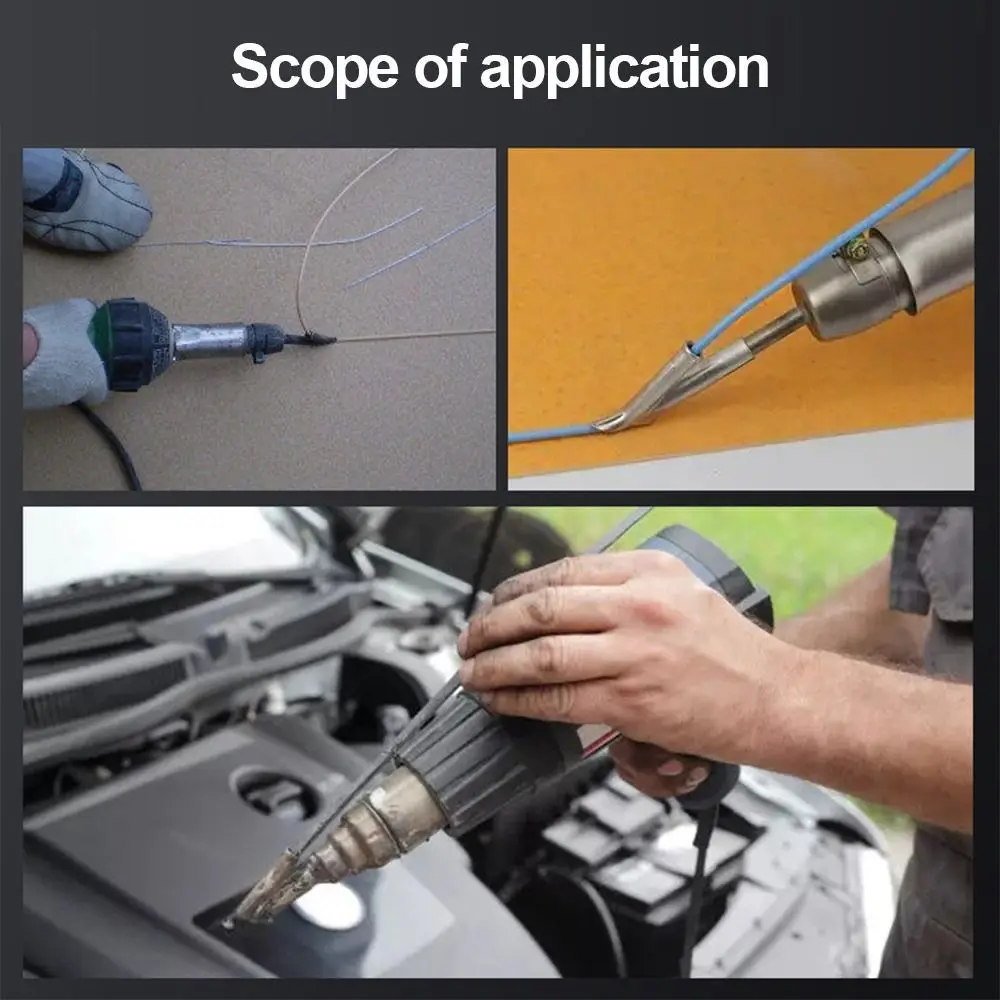 Scope of application