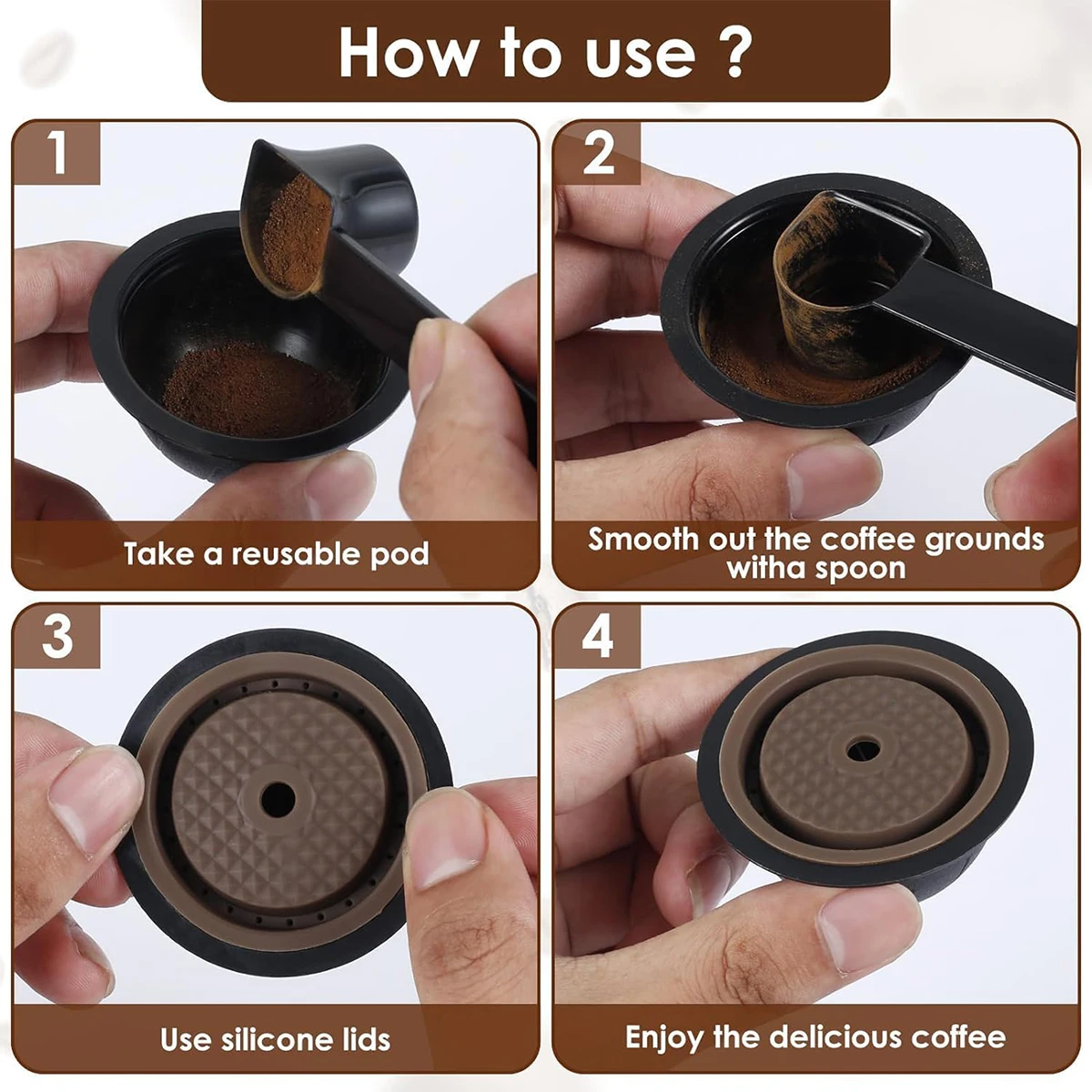 How to use ?

1

Take a reusable pod

2

Smooth out the coffee grounds witha spoon

3

Use silicone lids

4

Enjoy the delicious coffee