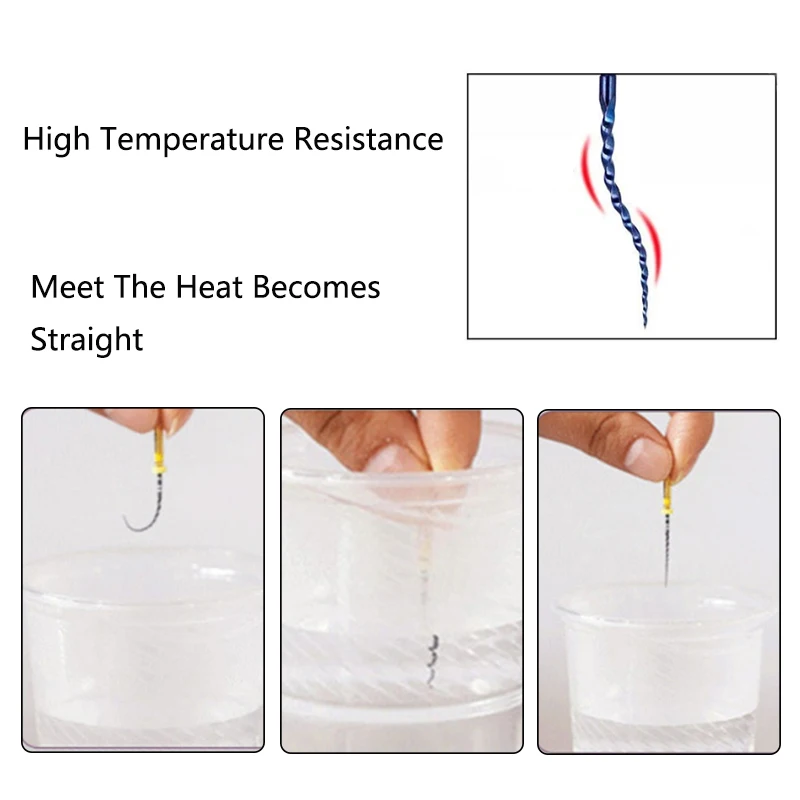 High Temperature Resistance

Meet The Heat Becomes Straight