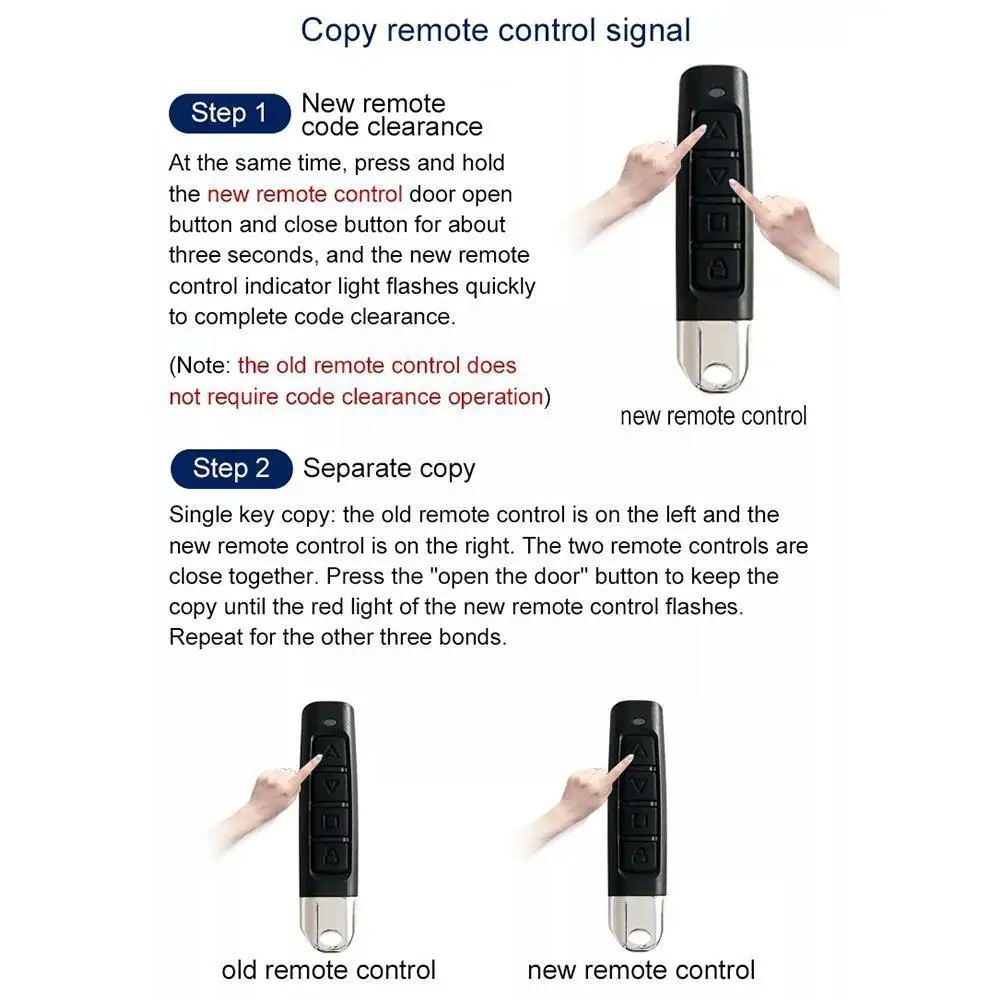 Copy remote control signal

Step 1 New remote code clearance

At the same time, press and hold the new remote control door open button and close button for about three seconds, and the new remote control indicator light flashes quickly to complete code clearance.

(Note: the old remote control does not require code clearance operation)

new remote control

Step 2 Separate copy

Single key copy: the old remote control is on the left and the new remote control is on the right. The two remote controls are close together. Press the "open the door" button to keep the copy until the red light of the new remote control flashes. Repeat for the other three bonds.

old remote control

new remote control