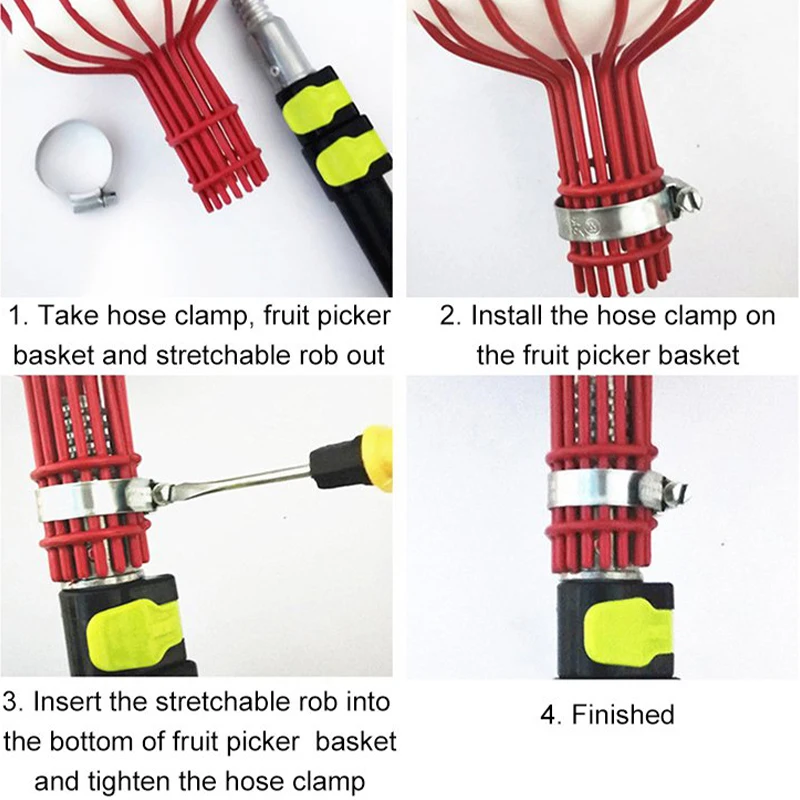 1. Take hose clamp, fruit picker basket and stretchable rob out

2. Install the hose clamp on the fruit picker basket

3. Insert the stretchable rob into the bottom of fruit picker basket and tighten the hose clamp

4. Finished