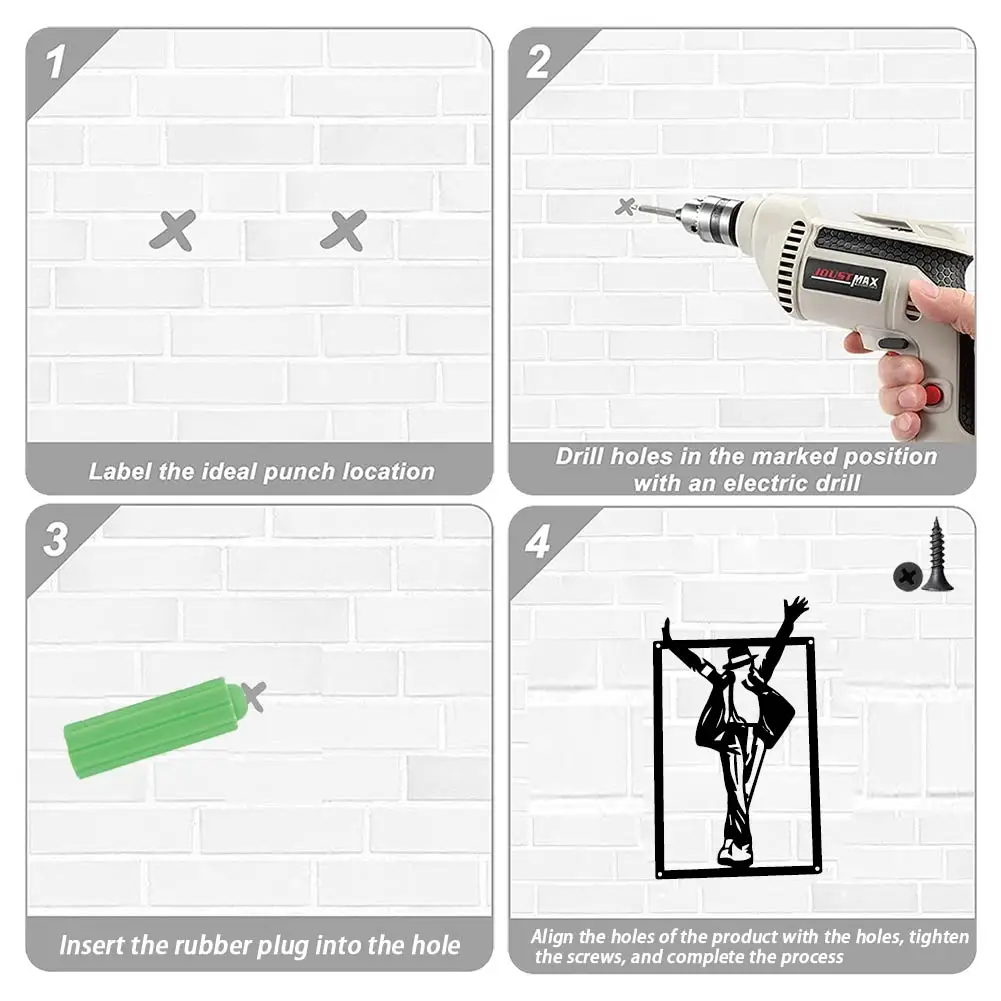 1

Label the ideal punch location

2

JOUSTMAX

Drill holes in the marked position with an electric drill

3

Insert the rubber plug into the hole

4

Align the holes of the product with the holes, tighten the screws, and complete the process