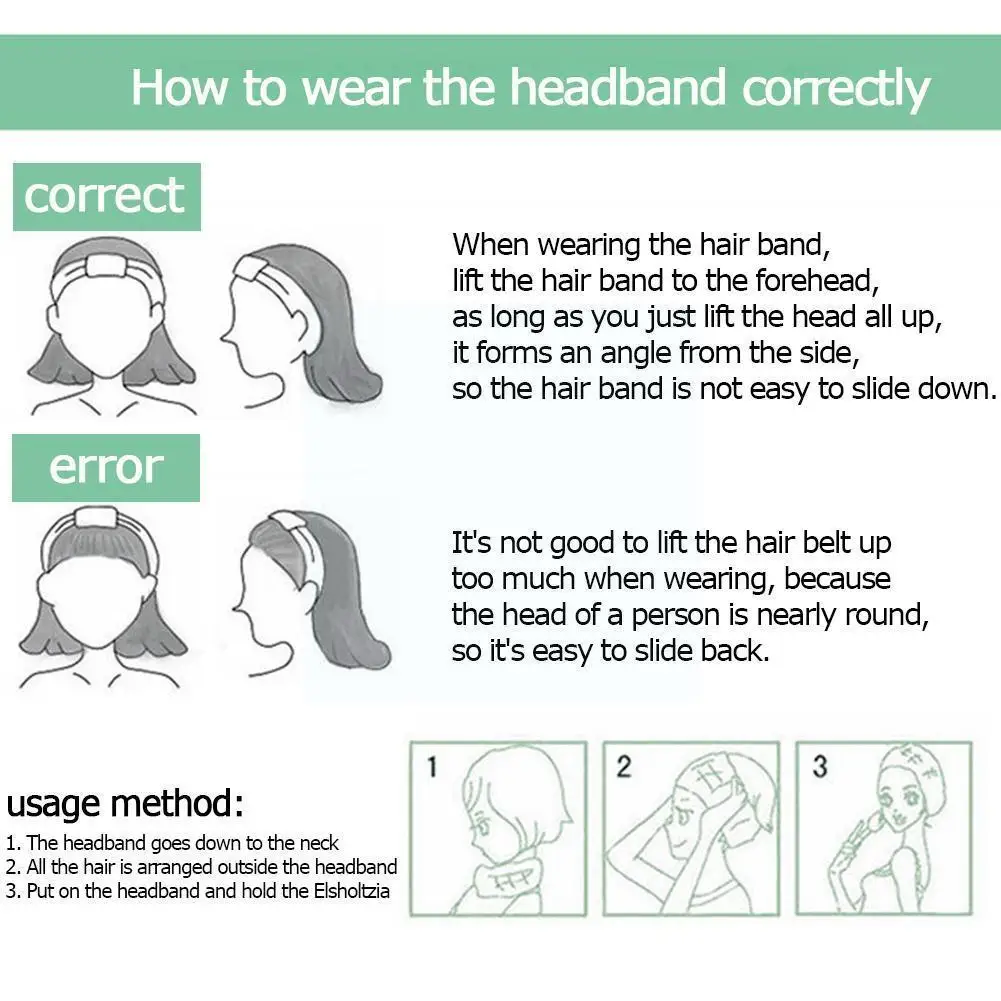 How to wear the headband correctly

correct

When wearing the hair band, lift the hair band to the forehead, as long as you just lift the head all up, it forms an angle from the side, so the hair band is not easy to slide down.

error

It's not good to lift the hair belt up too much when wearing, because the head of a person is nearly round, so it's easy to slide back.

usage method:
1. The headband goes down to the neck
2. All the hair is arranged outside the headband
3. Put on the headband and hold the Elsholtzia

1

2

3